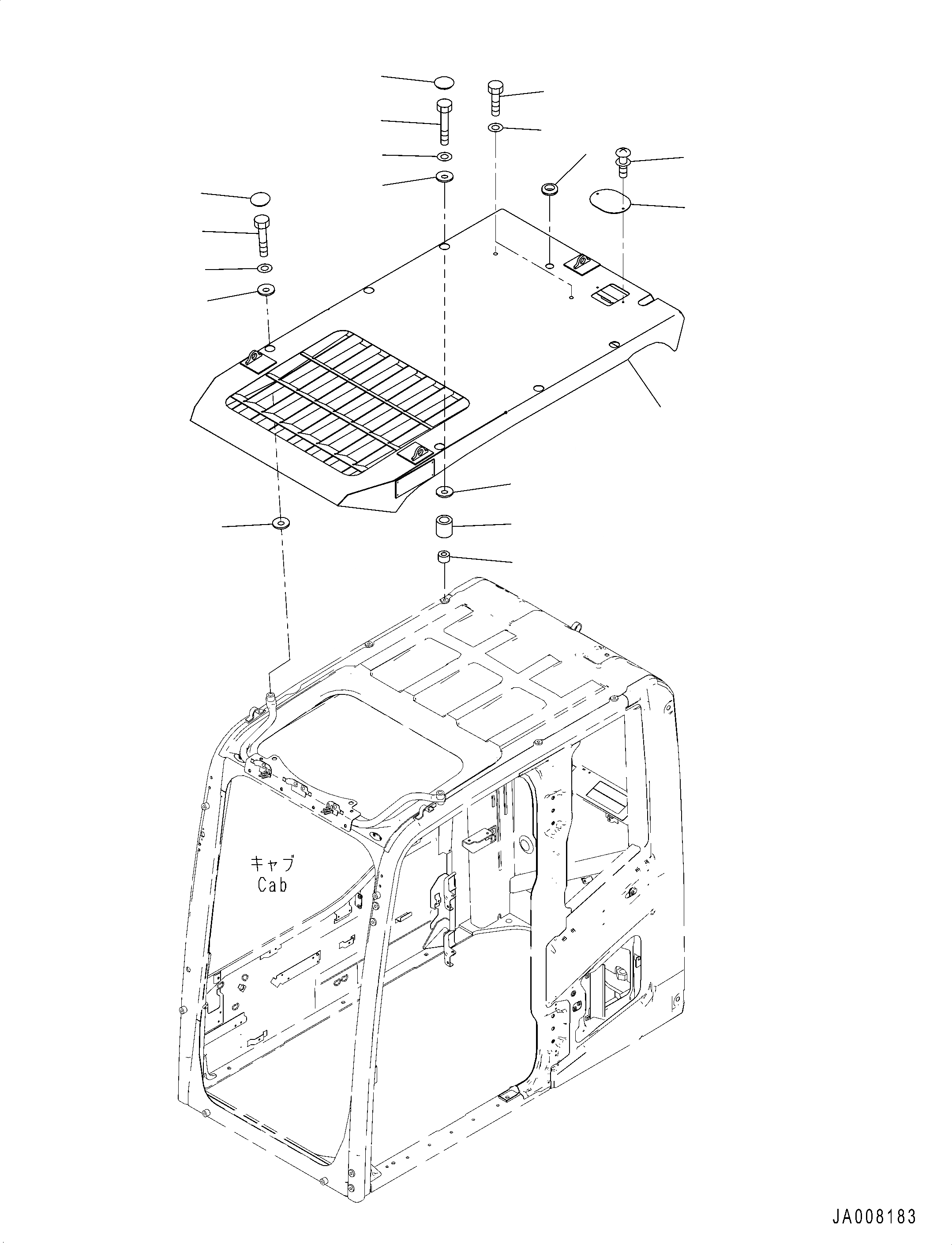 キャブ
Cab

JA008183