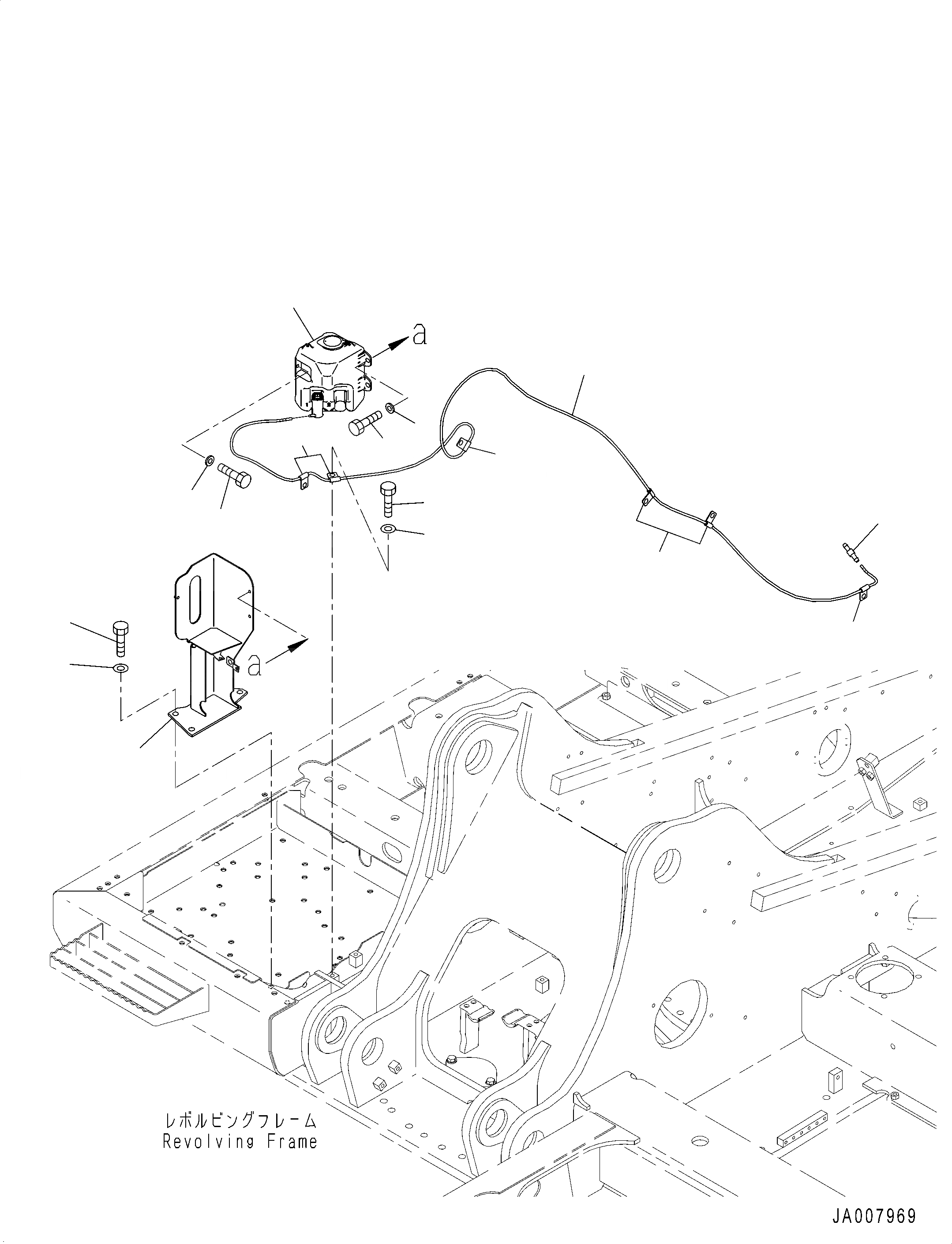 a

a

レボルビングフレーム
Revolving Frame

JA007969