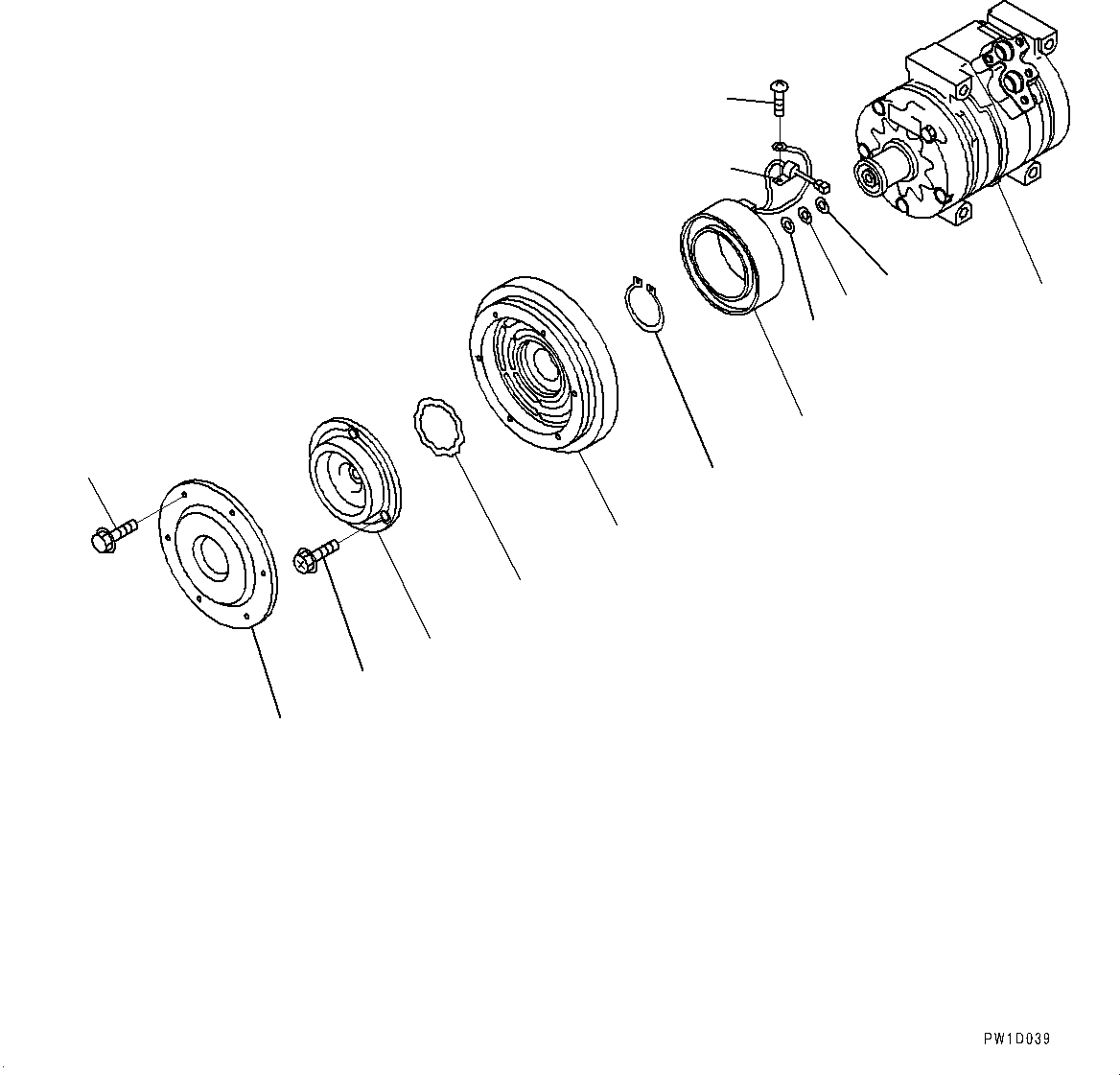 PW1D039