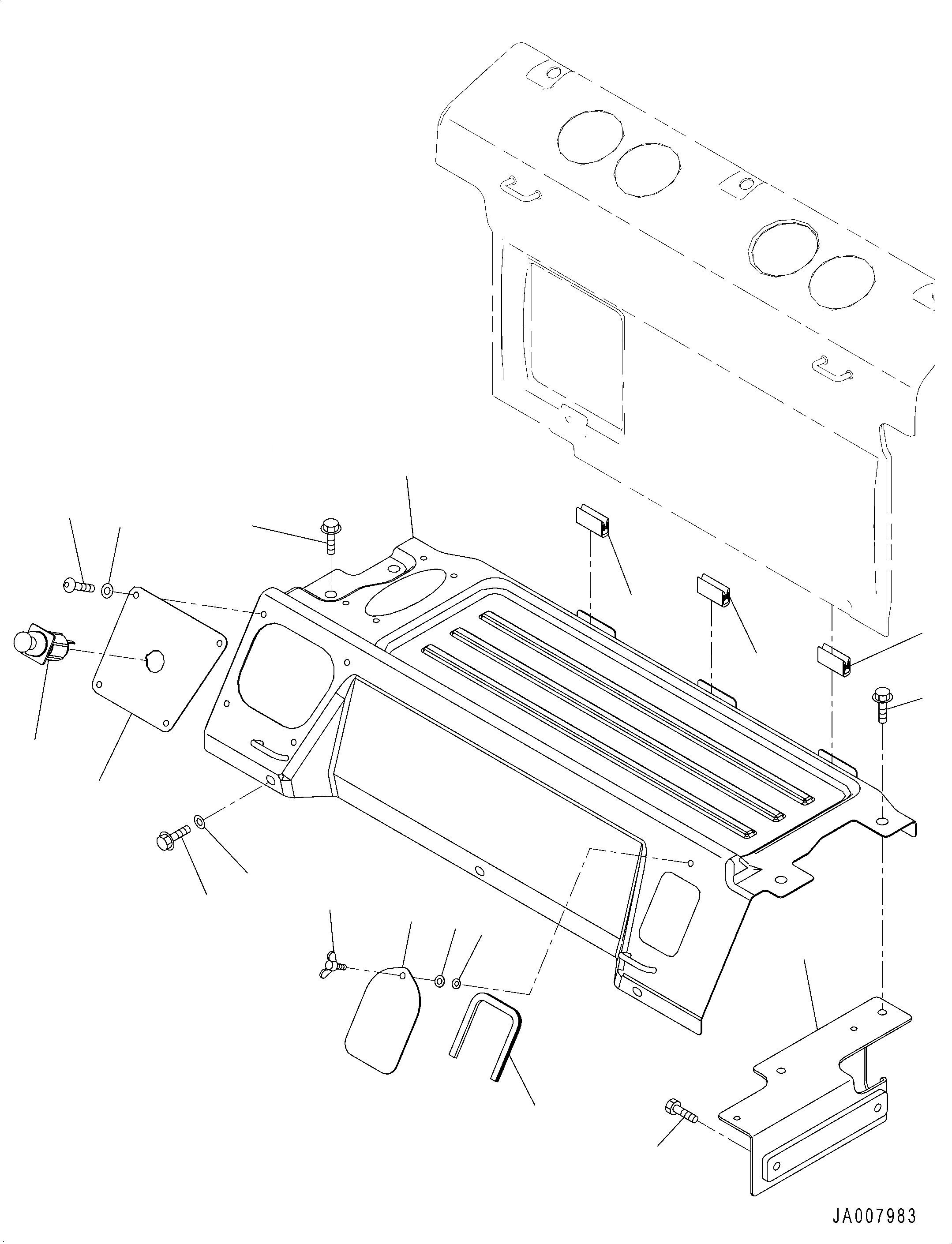 JA007983