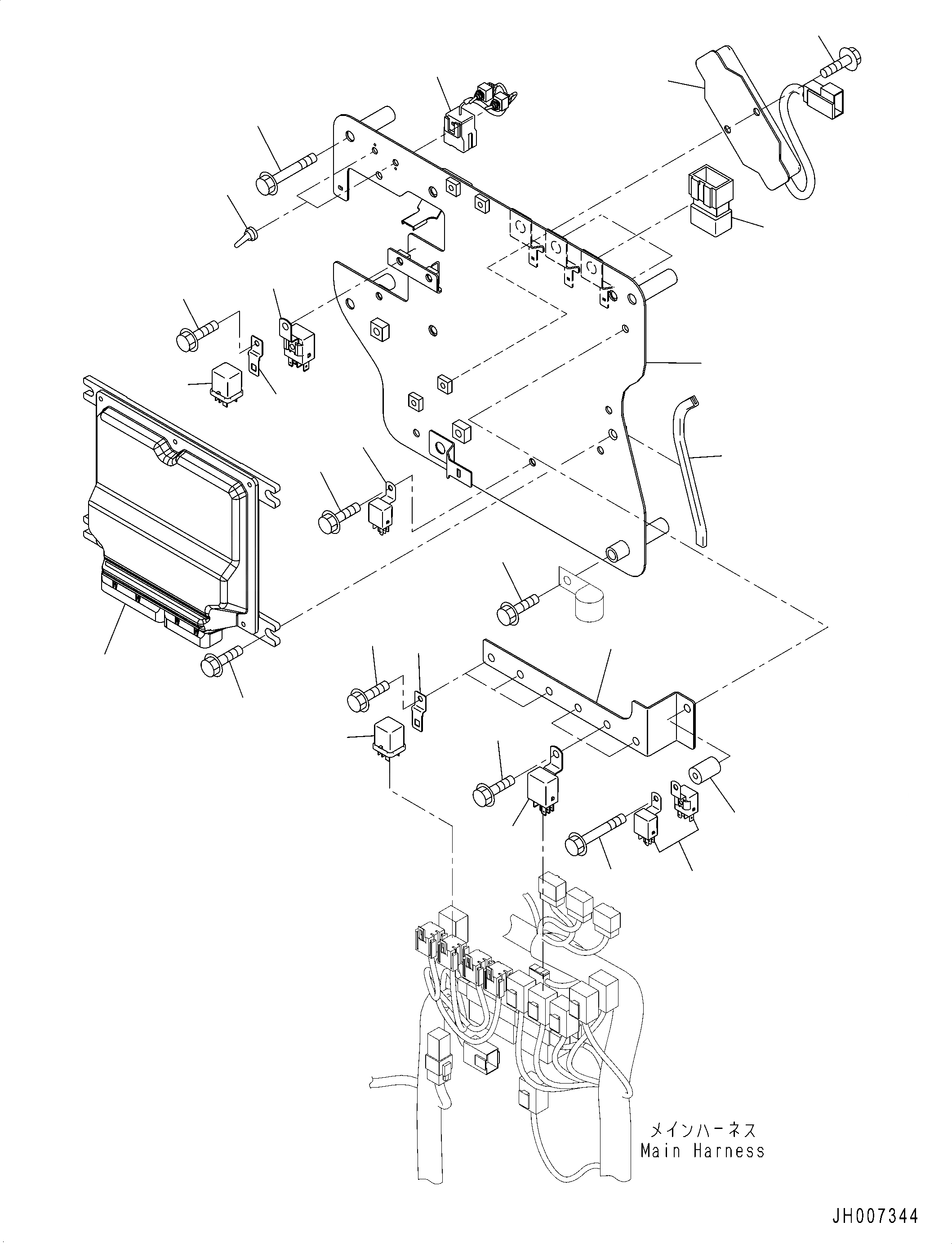 メインハーネス
Main Harness

JH007344