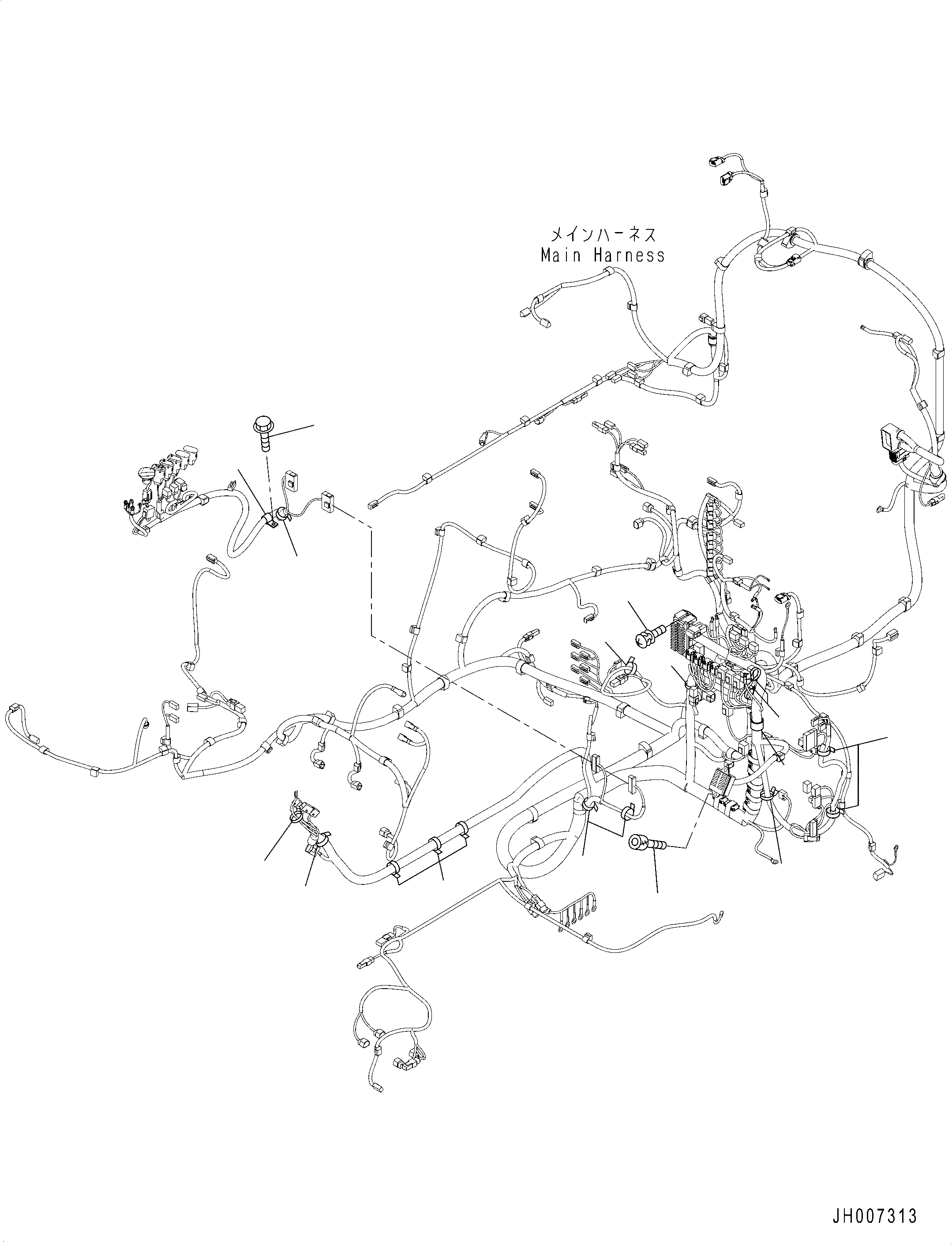 メインハーネス
Main Harness

JH007313