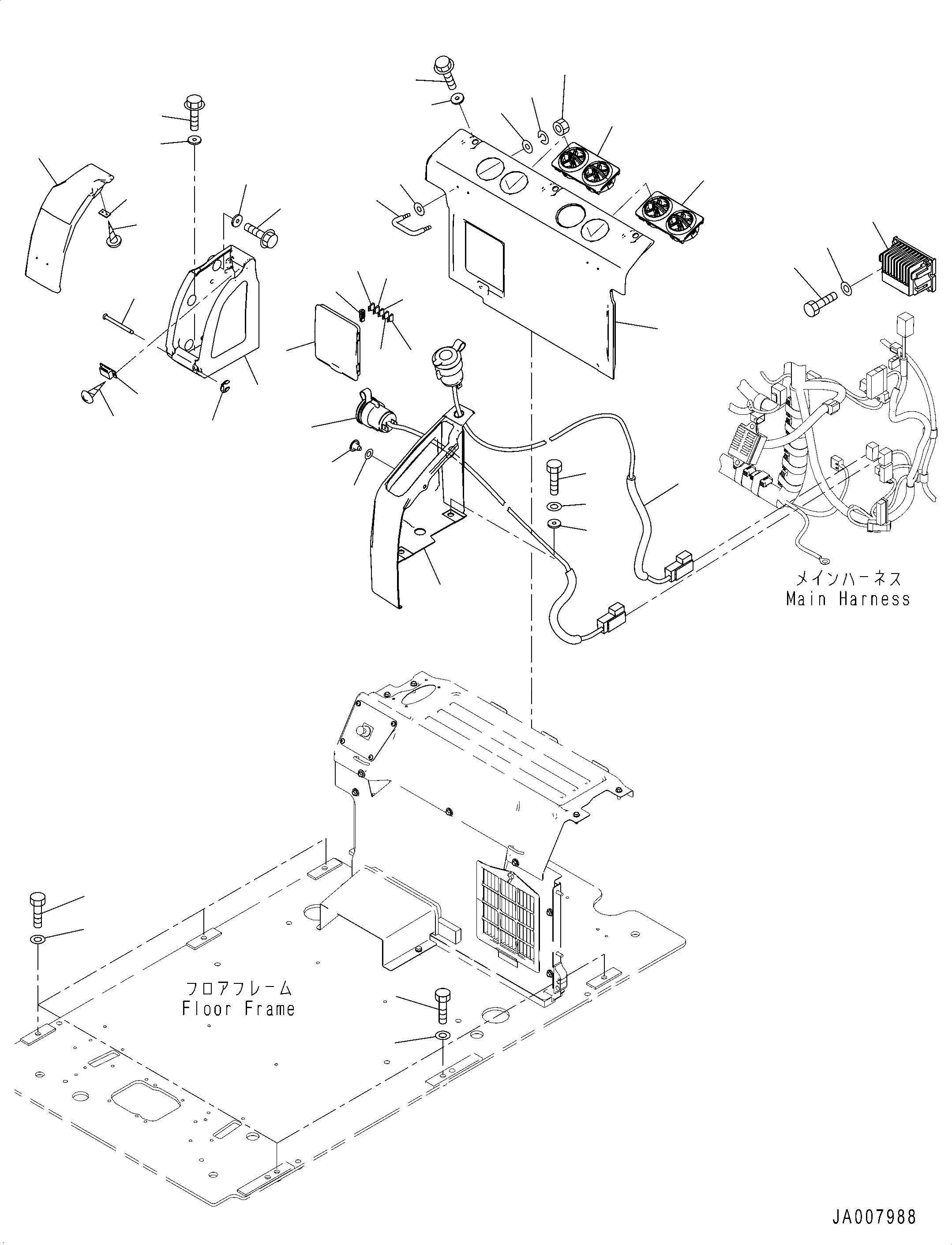 メインハーネス
Main Harness

フロアフレーム
Floor Frame

JA007988