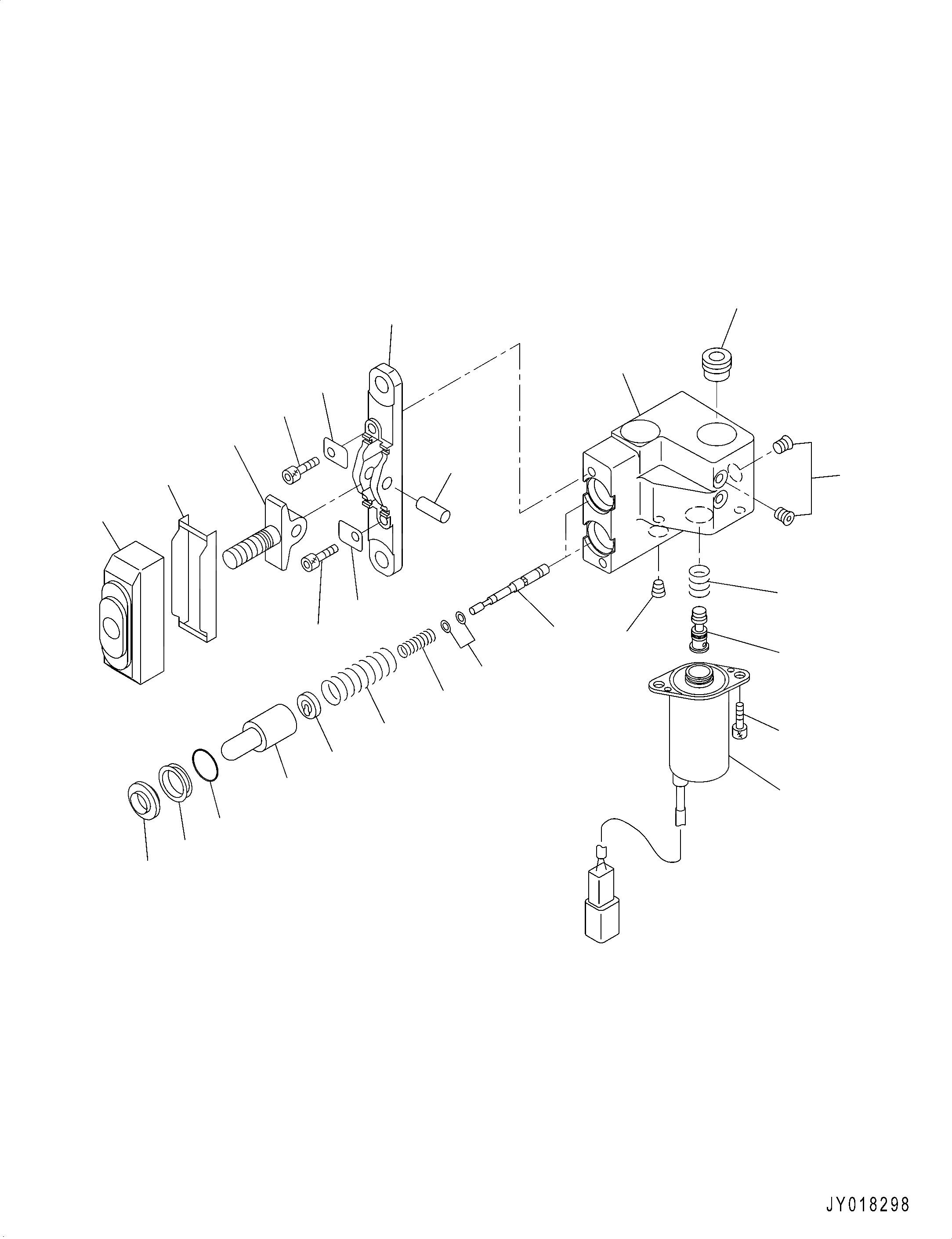 JY018298