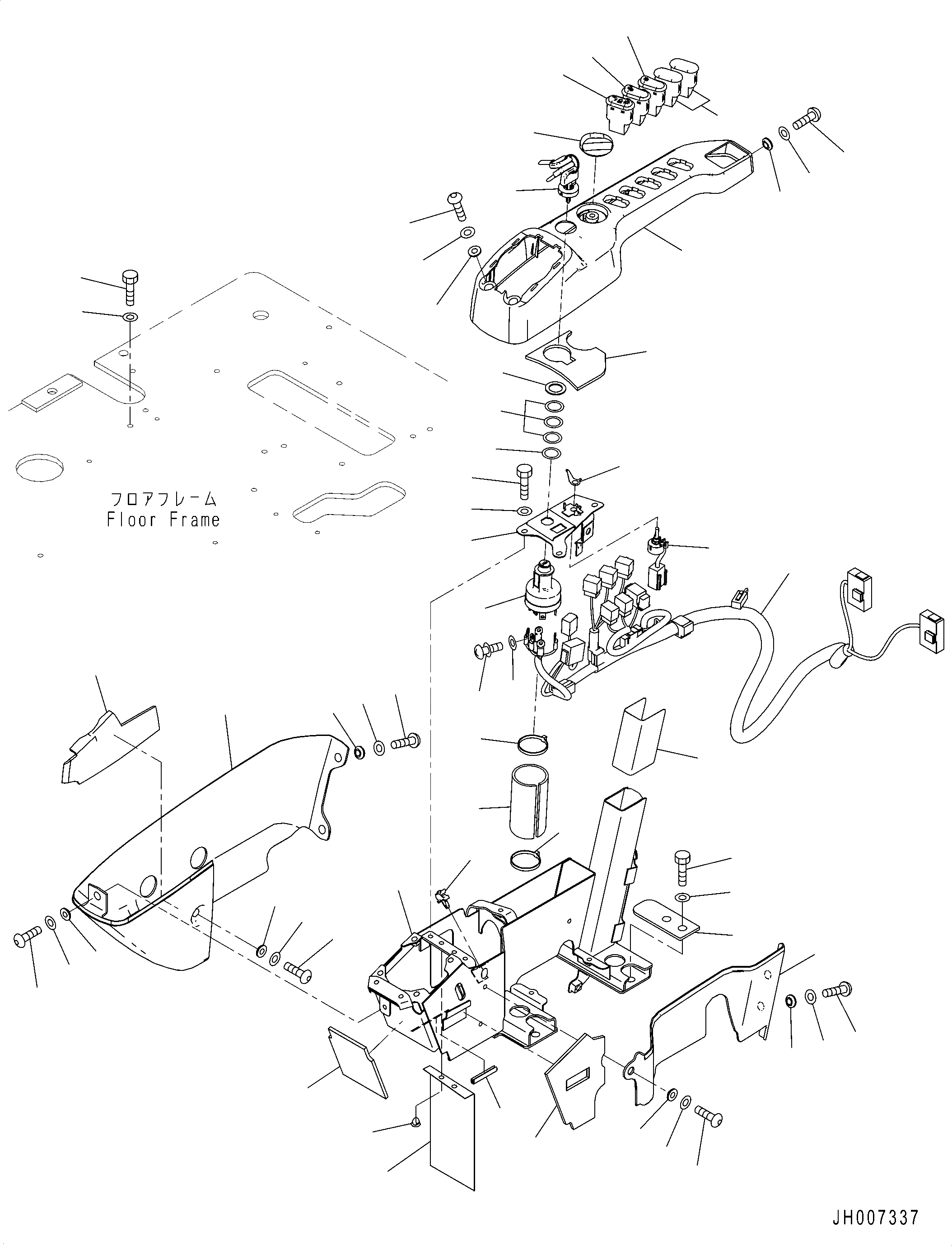 フロアフレーム
Floor Frame

JH007337