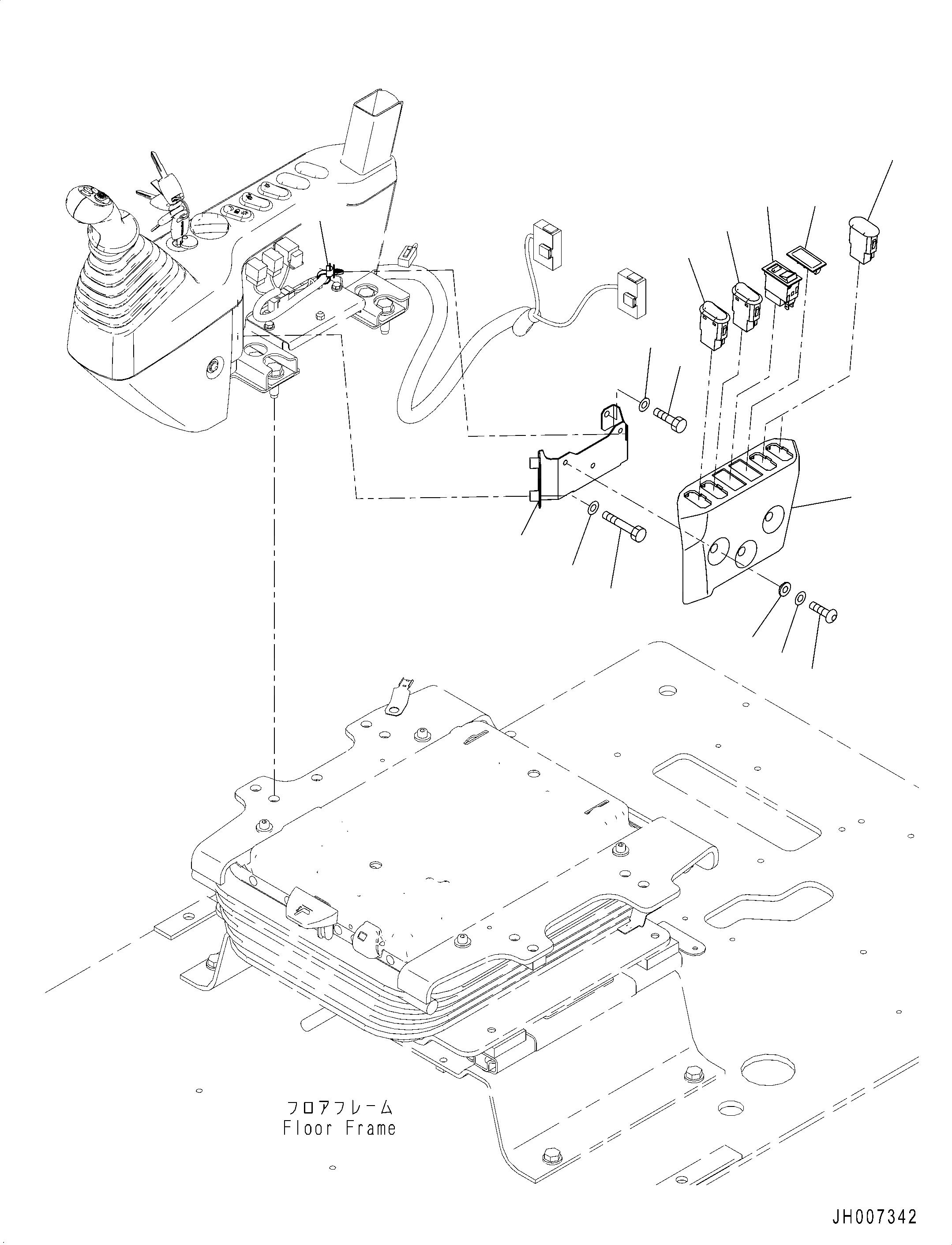 フロアフレーム
Floor Frame

JH007342