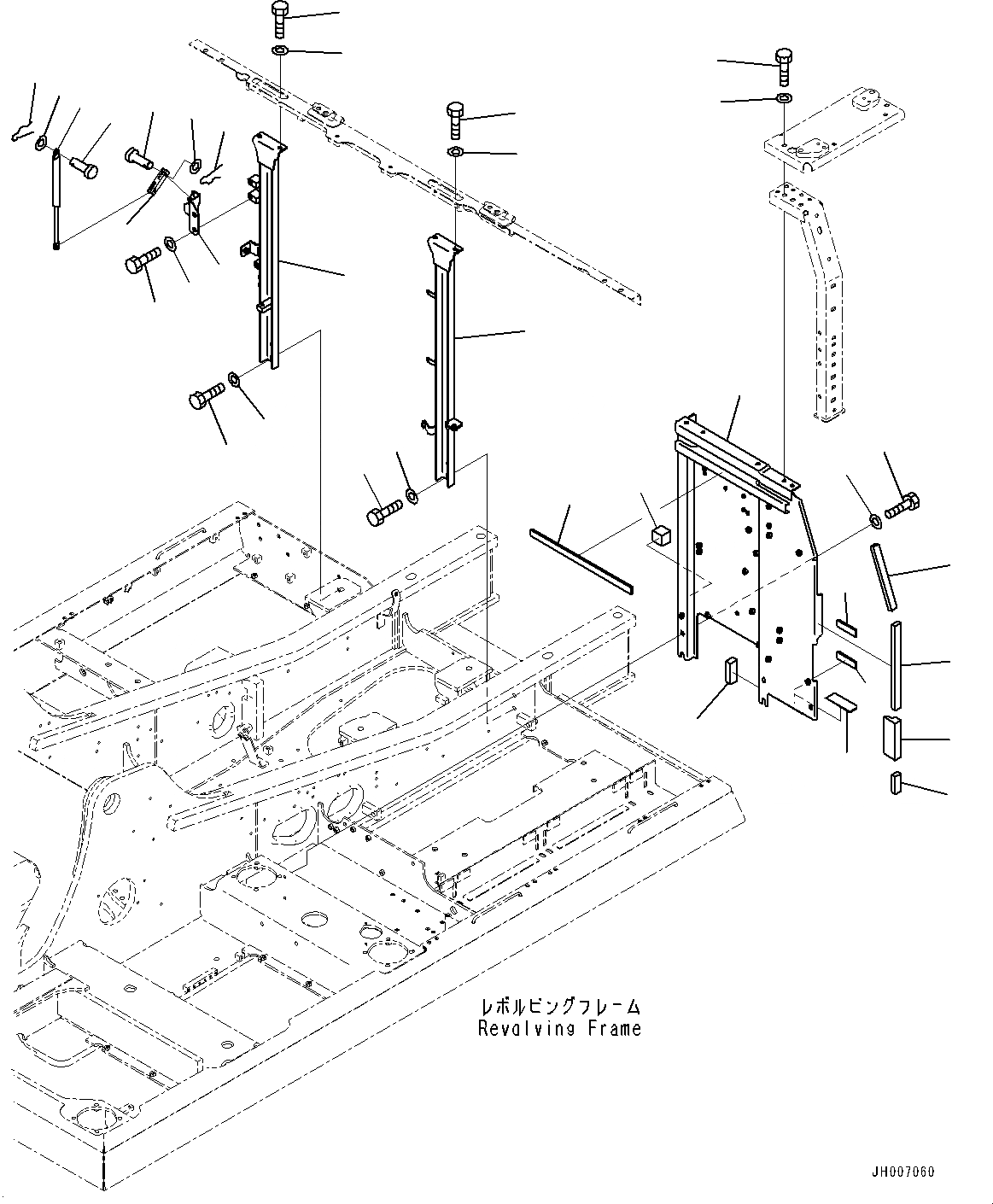 レボルビングフレーム
Revolving Frame

JH007060