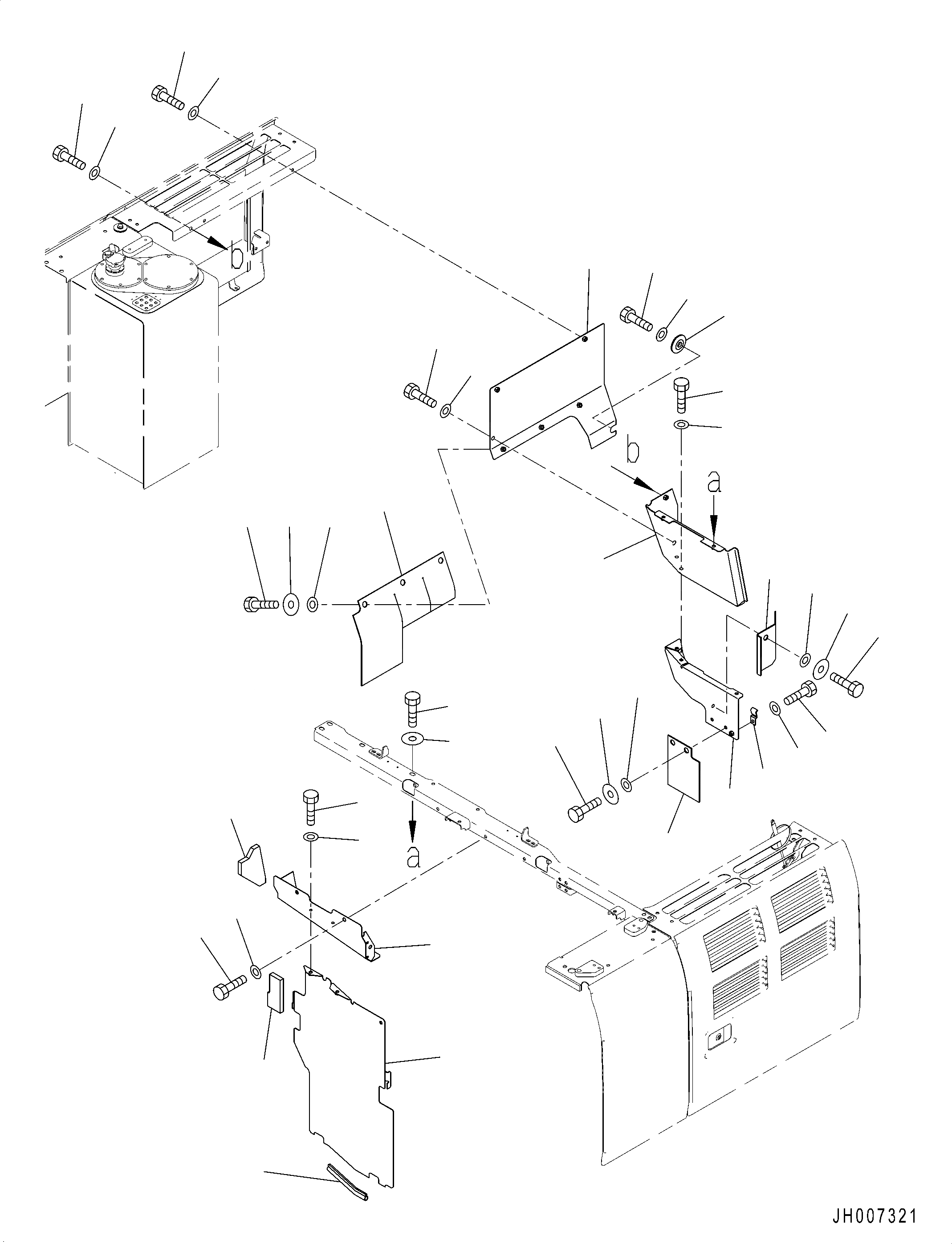 b

b

a

a

JH007321