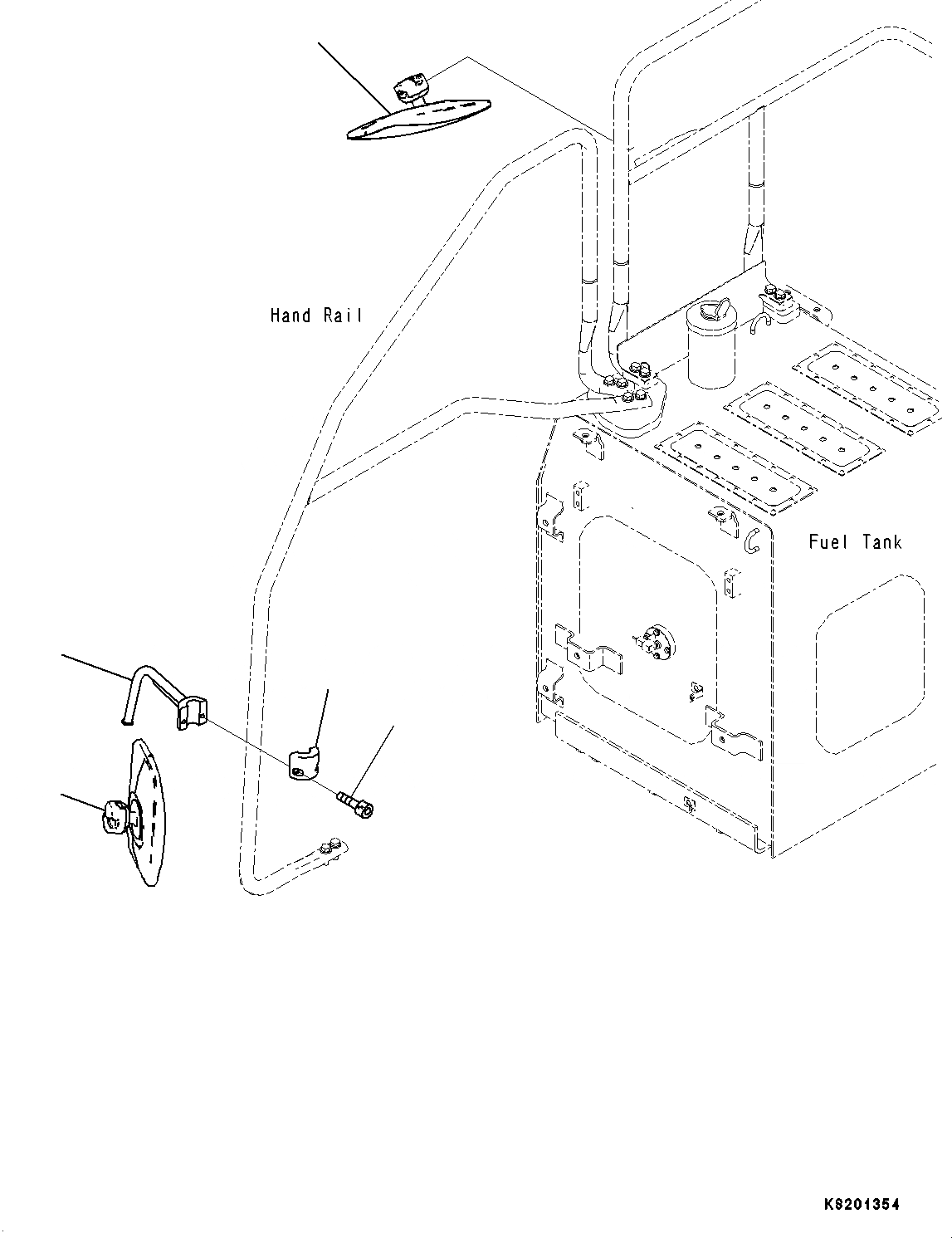 Hand Rail

Fuel Tank

K8201354