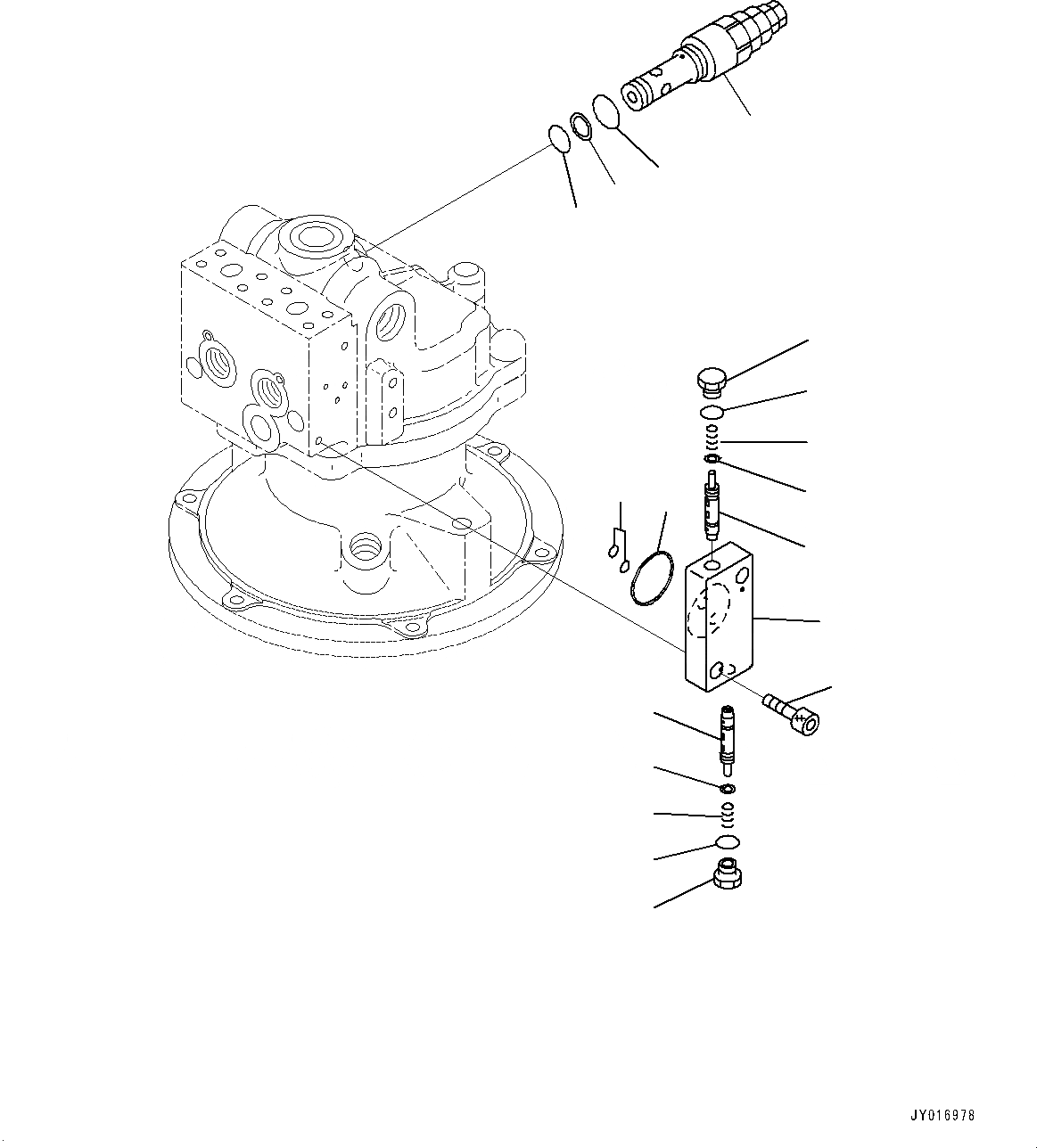 JY016978