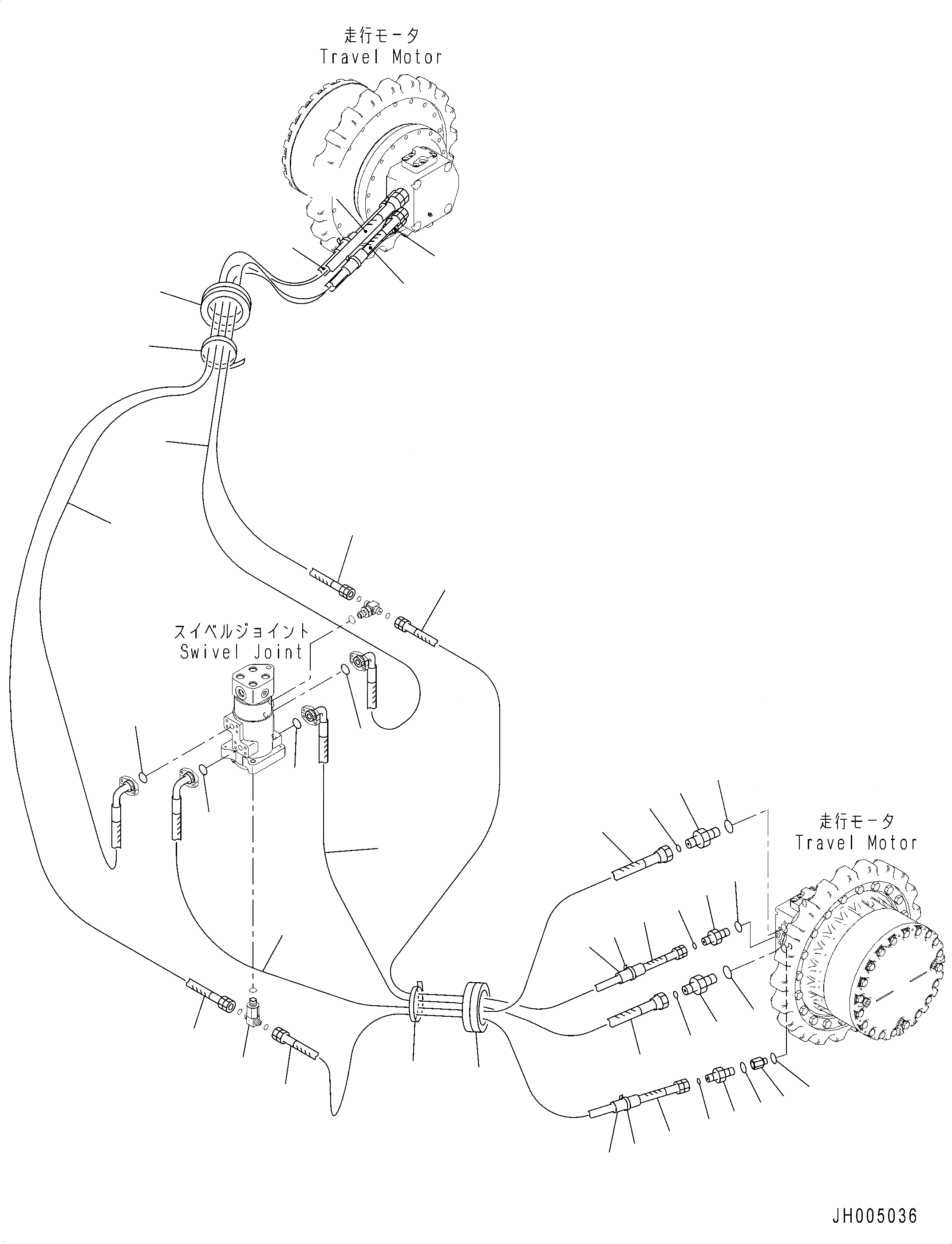 走行モータ
Travel Motor

スイベルジョイント
Swivel Joint

走行モータ
Travel Motor

JH005036