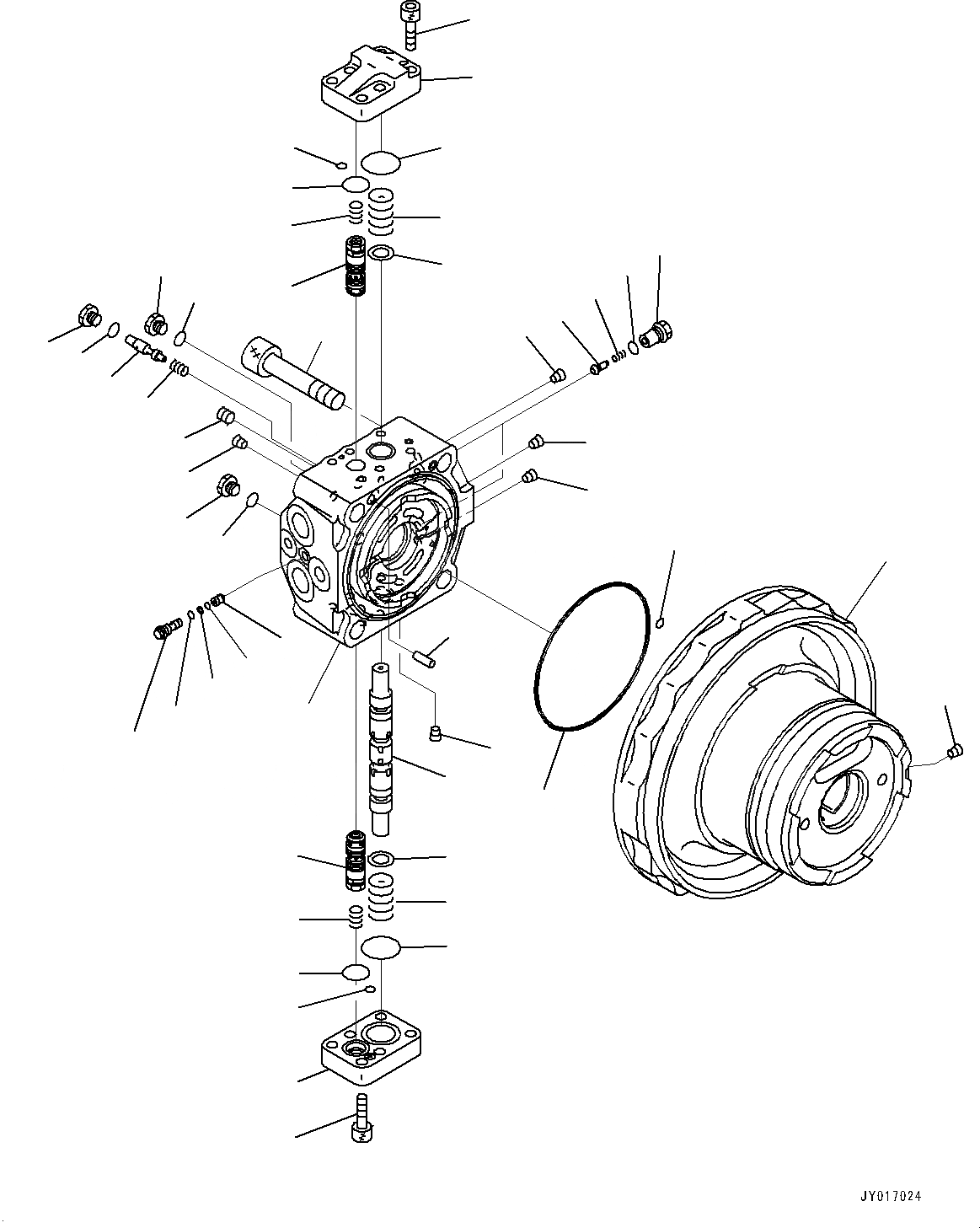 JY017024