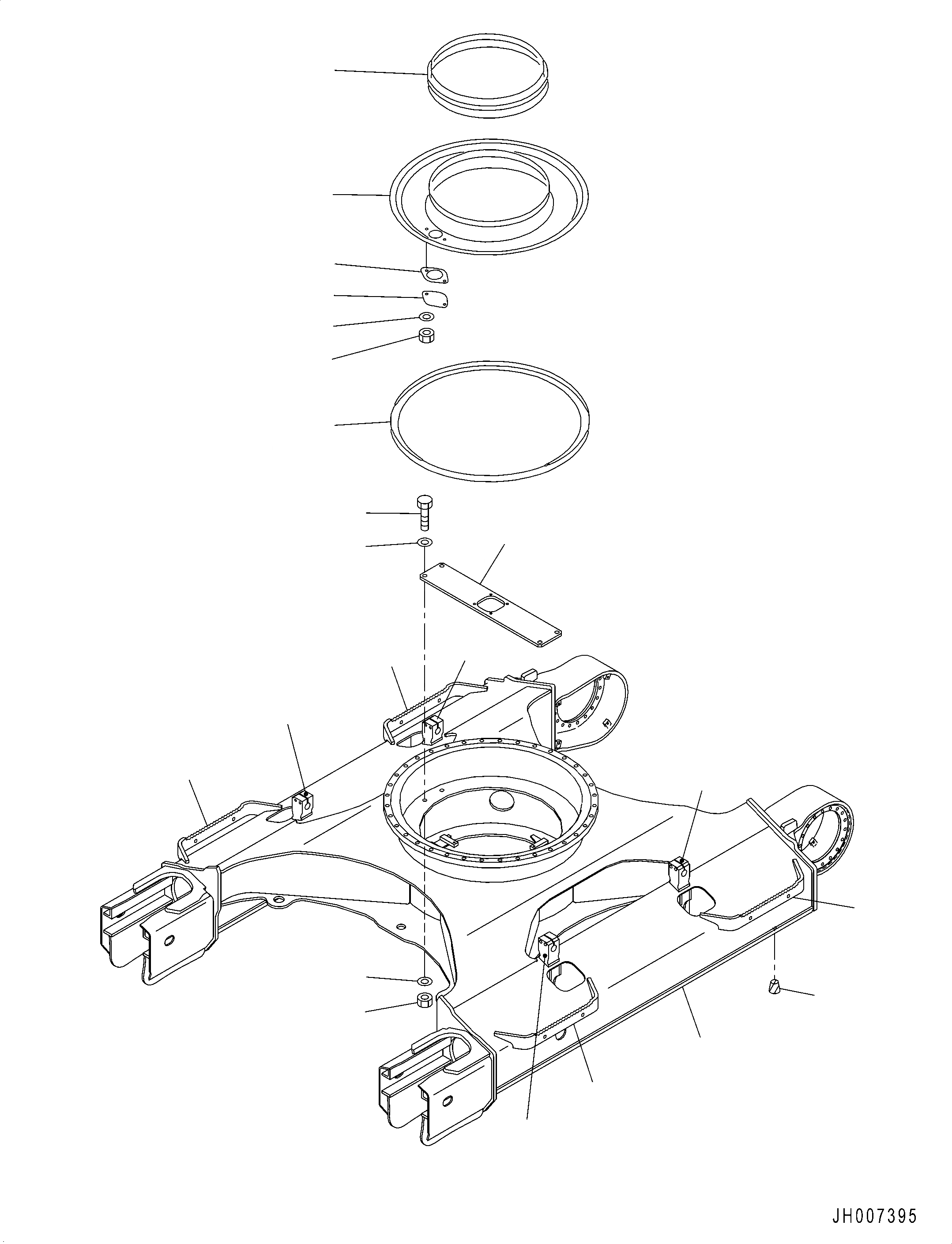 JH007395