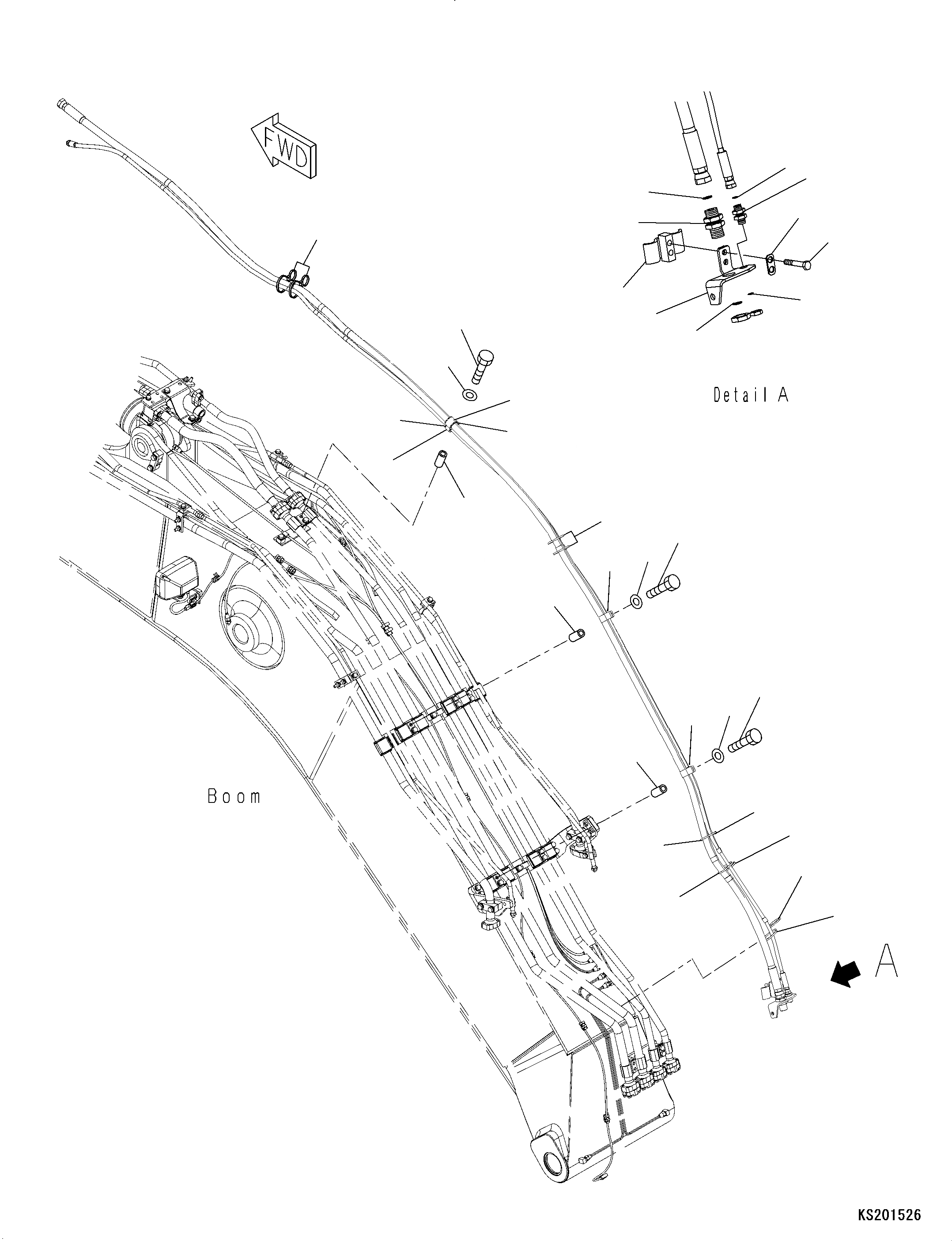 FWD

Detail A

Boom

A

KS201526