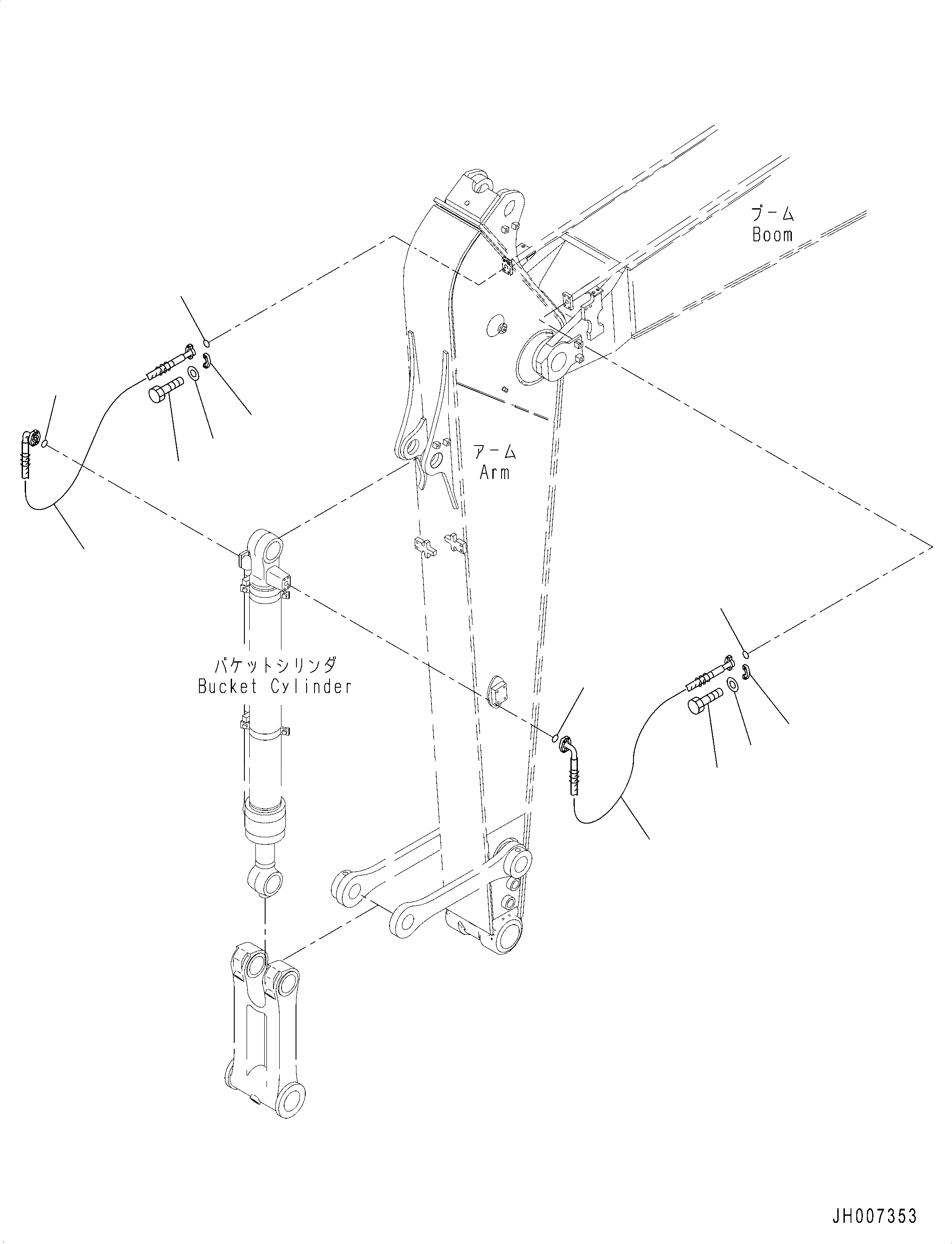 ブーム
Boom

アーム
Arm

バケットシリンダ
Bucket Cylinder

JH007353