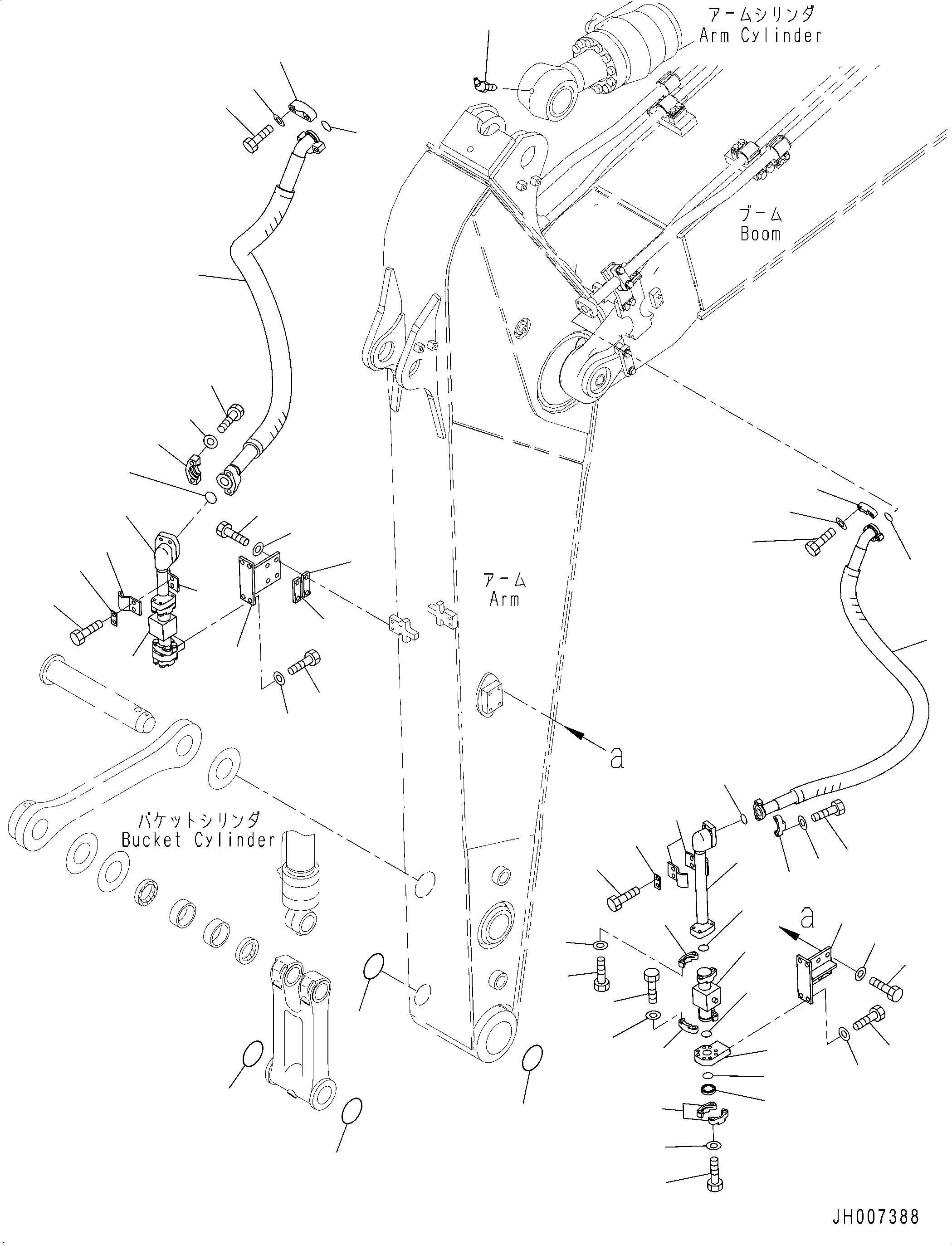 アームシリンダ
Arm Cylinder

ブーム
Boom

アーム
Arm

a

バケットシリンダ
Bucket Cylinder

a

JH007388