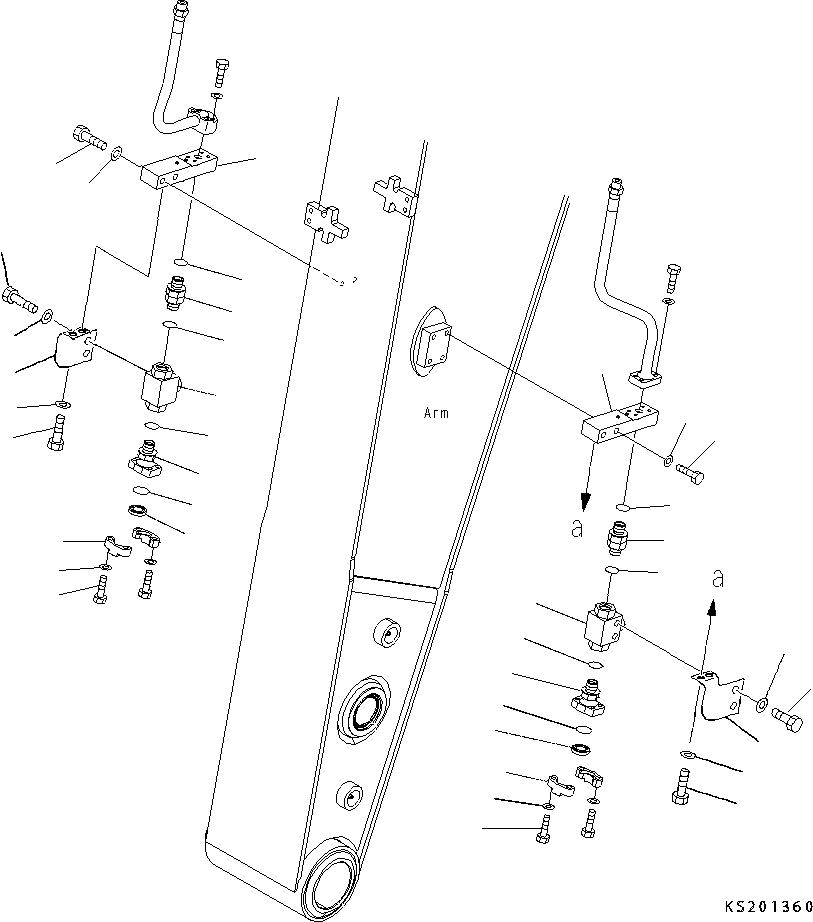 Arm

a

a

KS201360