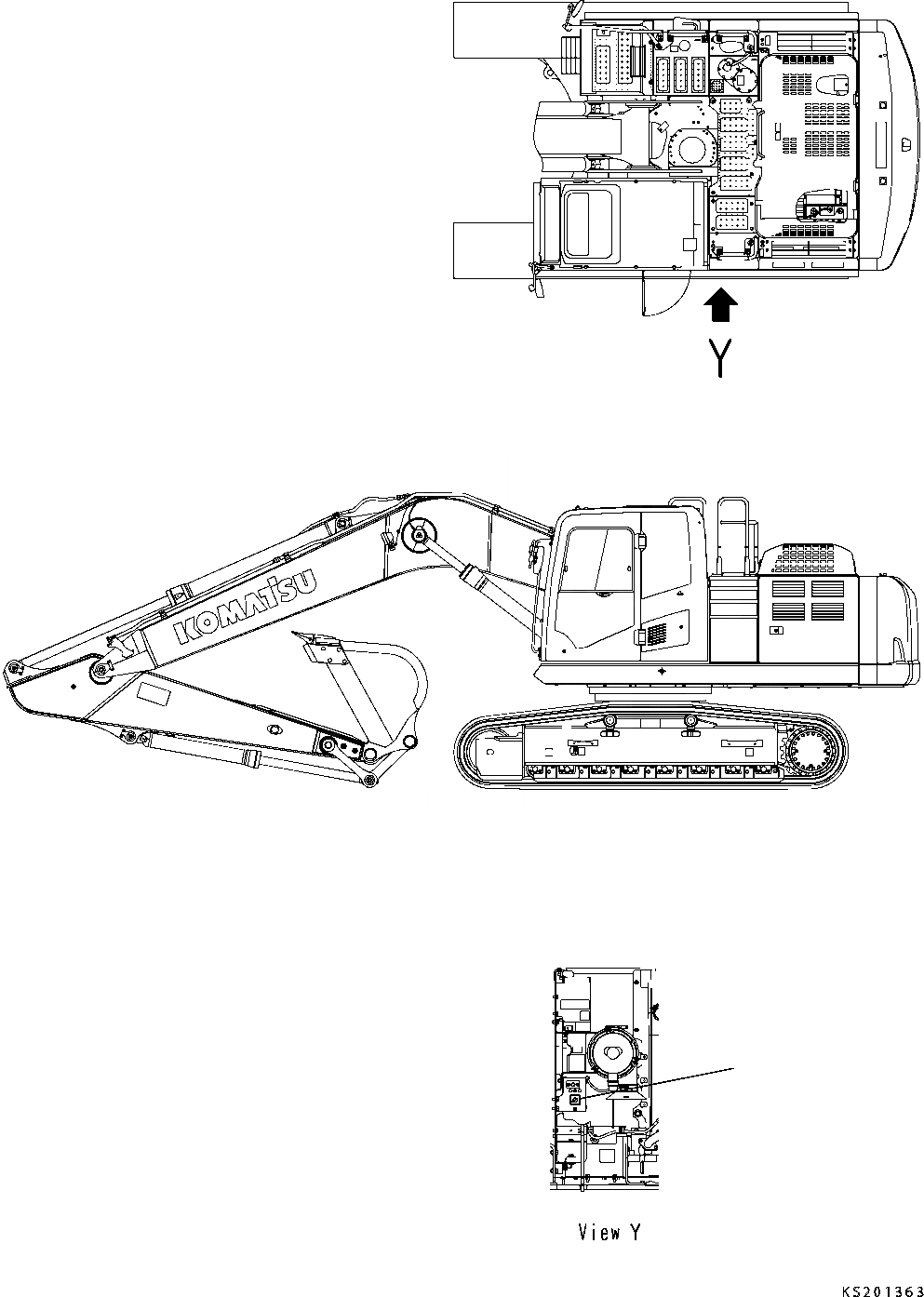 Y

KOMATSU

View Y

KS201363