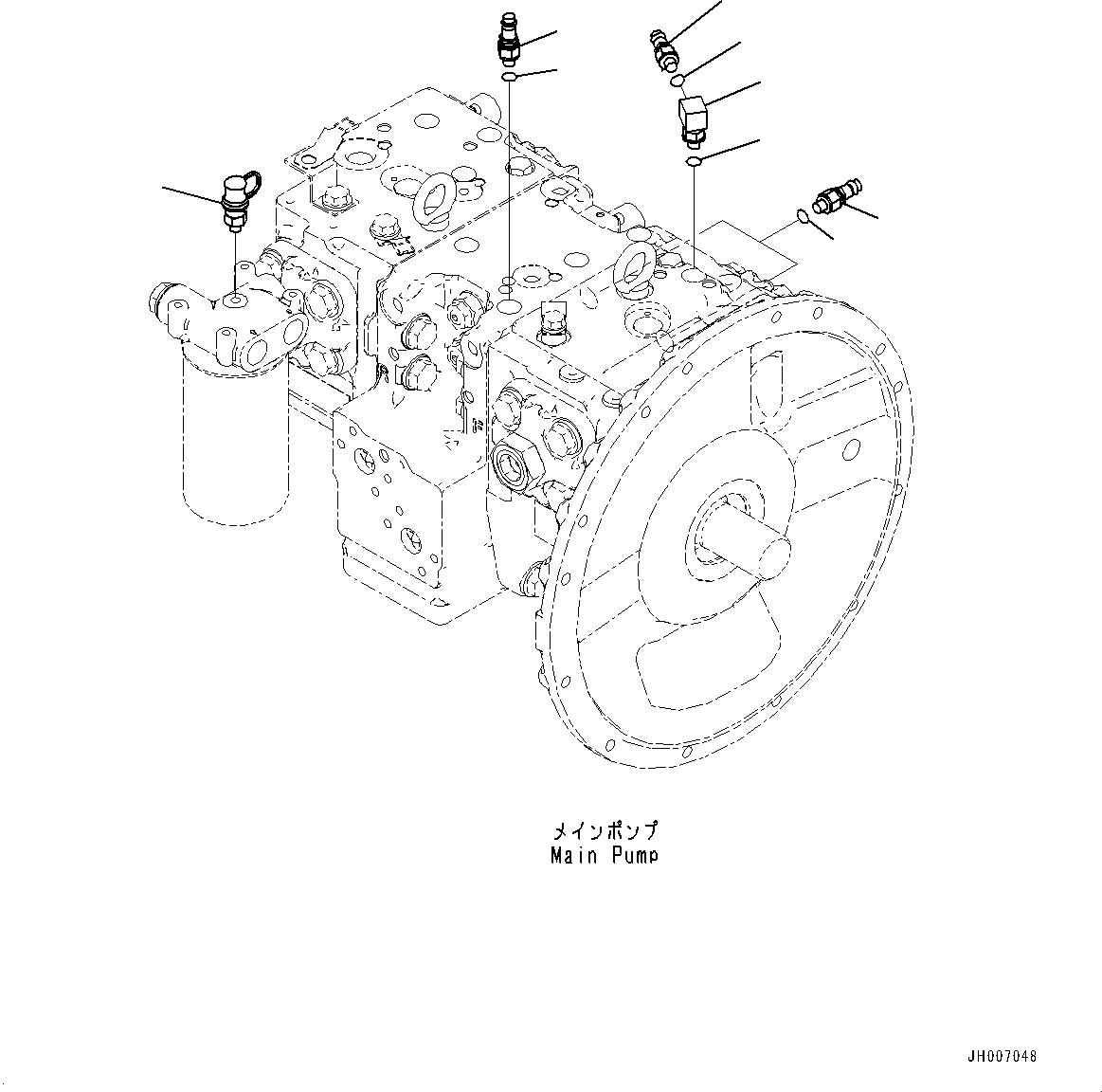 メインポンプ
Main Pump

JH007048