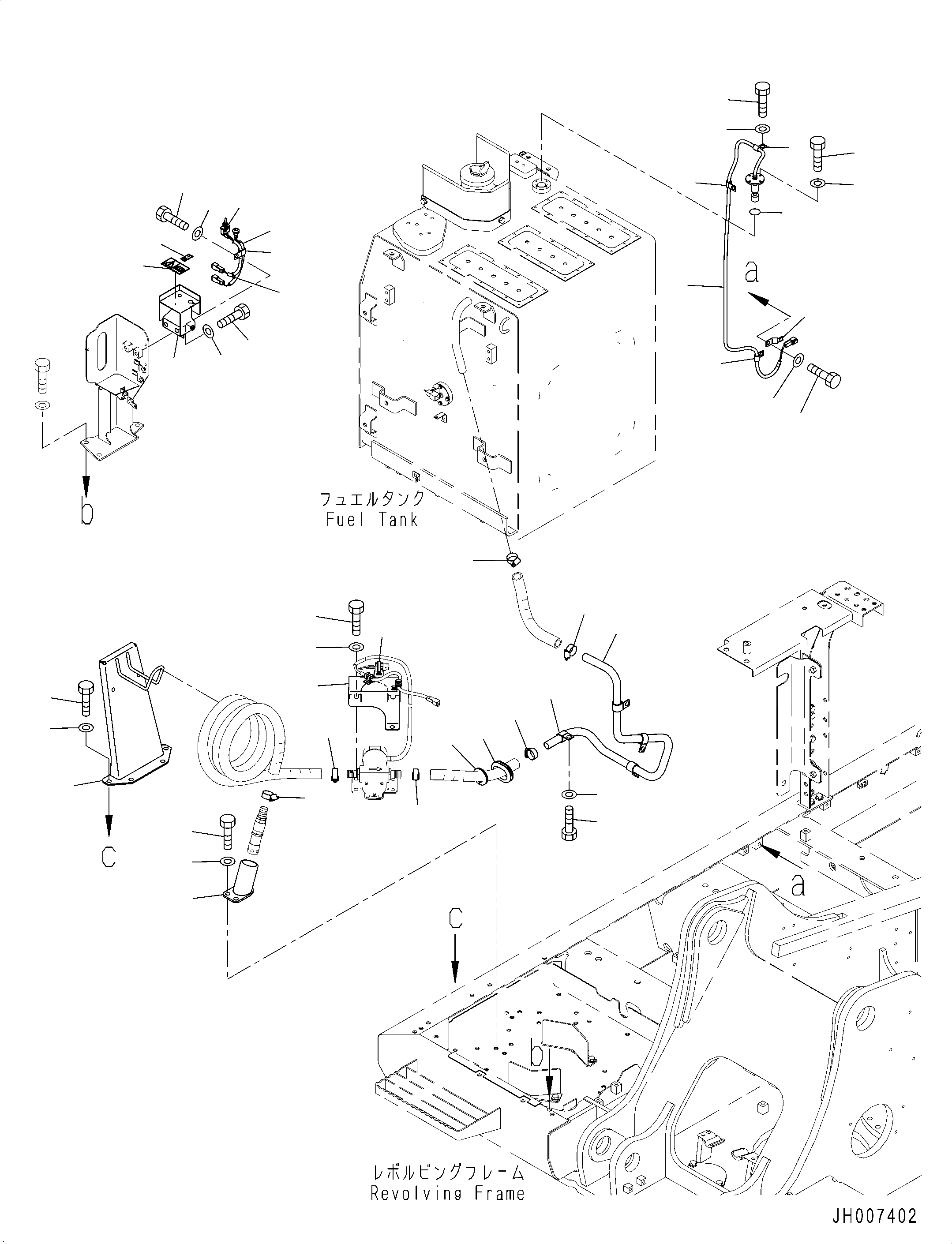 a

b

フュエルタンク
Fuel Tank

c

a

c

b

レボルビングフレーム
Revolving Frame

JH007402