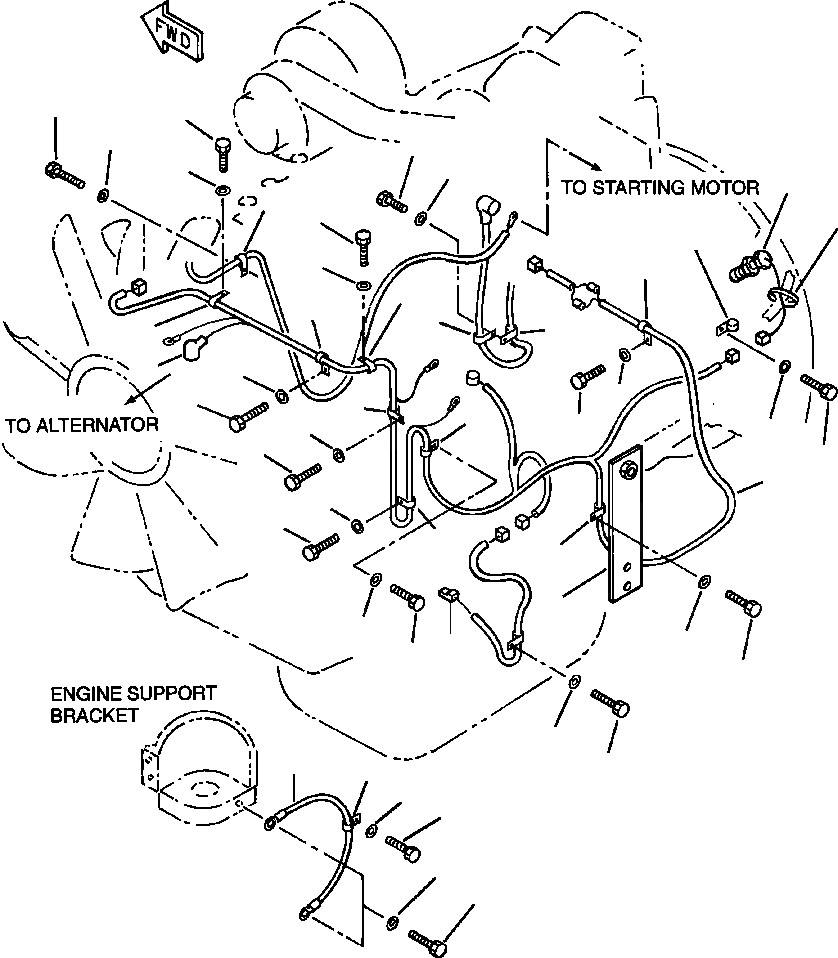 FWD

TO STARTING MOTOR

TO ALTERNATOR

ENGINE SUPPORT BRACKET