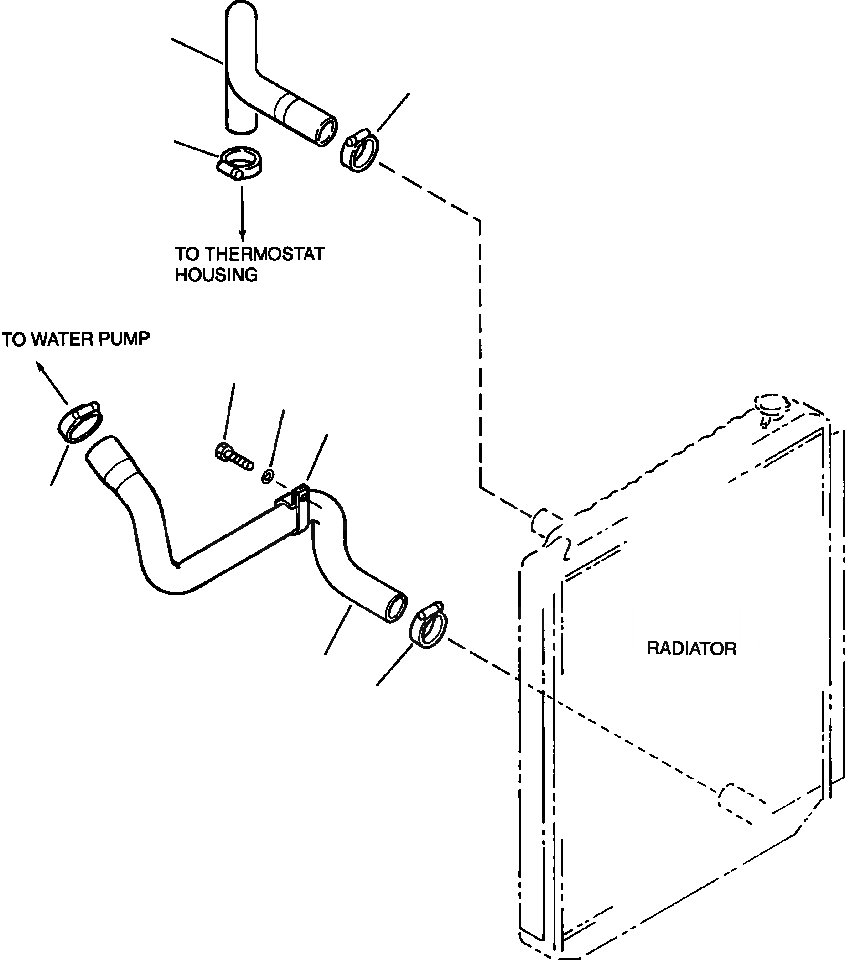 TO THERMOSTAT HOUSING

TO WATER PUMP

RADIATOR