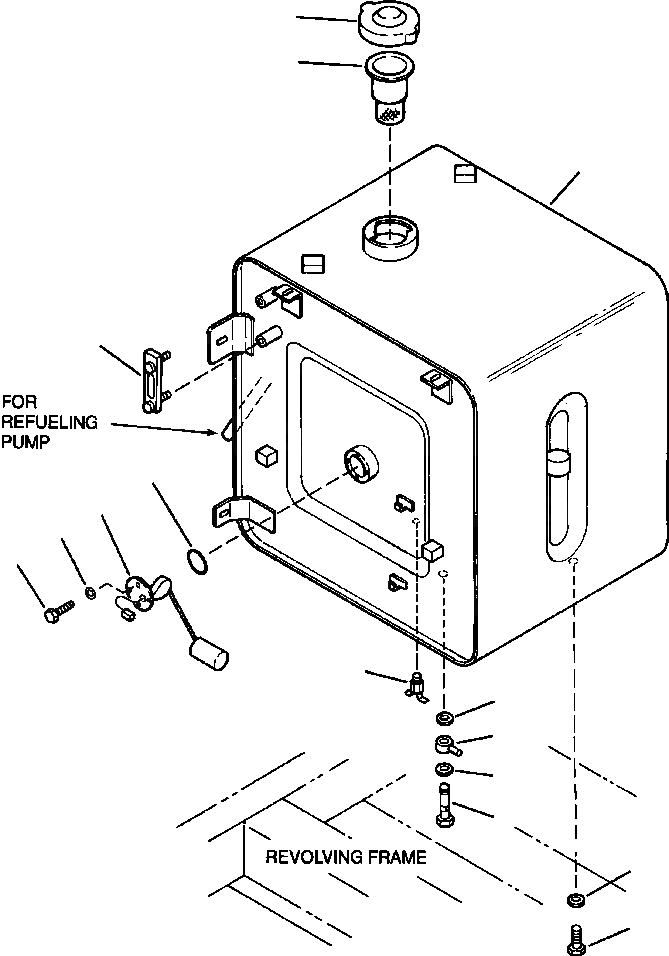 FOR
REFUELING
PUMP

REVOLVING FRAME