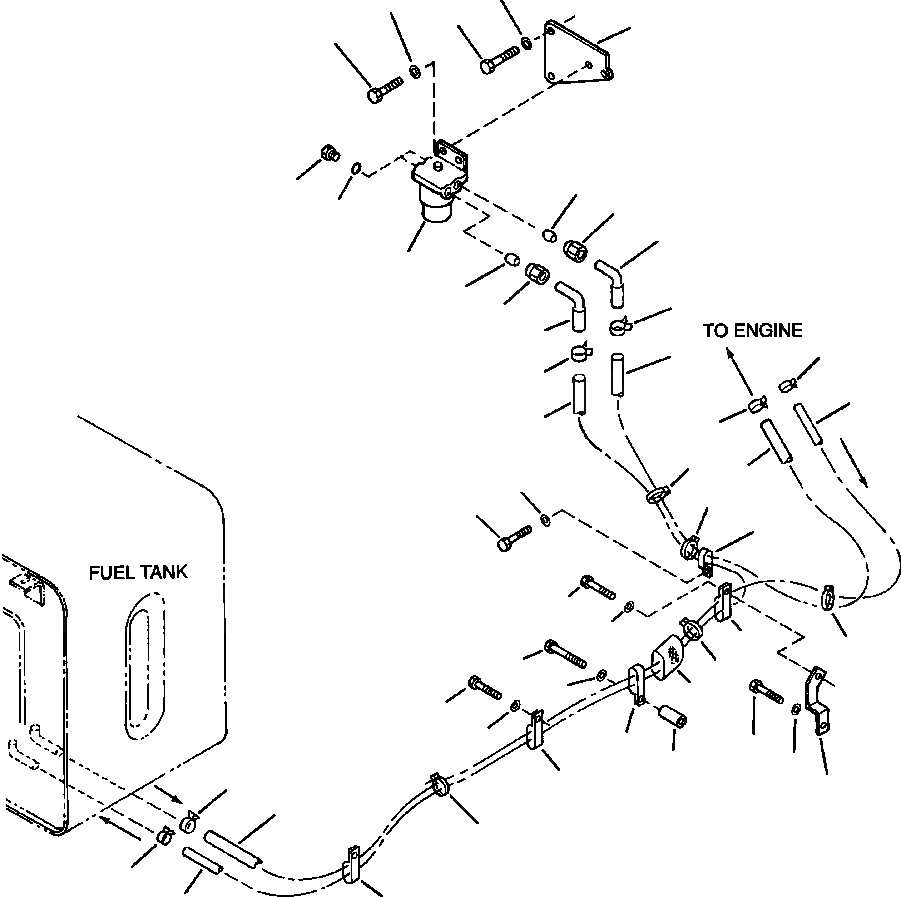 TO ENGINE

FUEL TANK