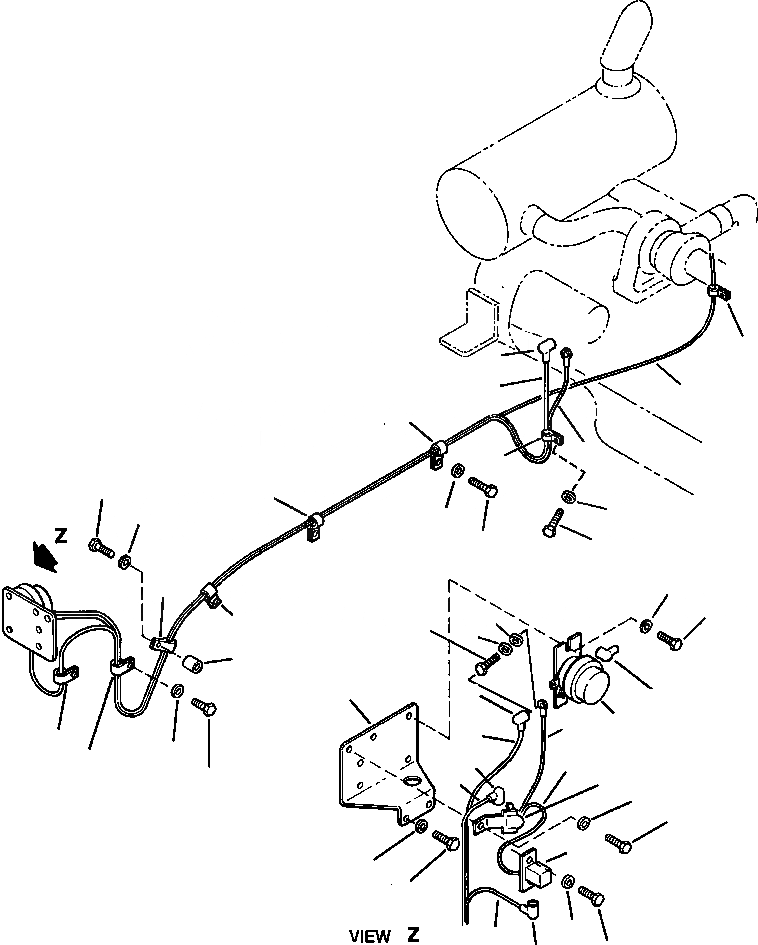 Z

VIEW Z