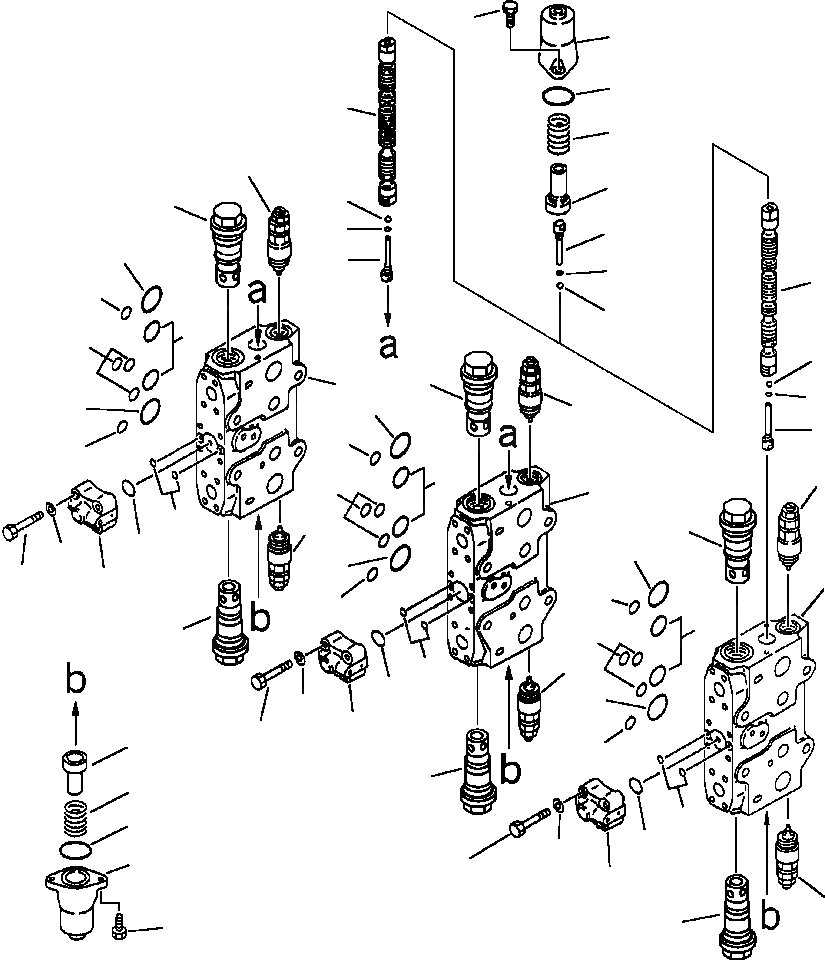 a
a
a
b
b
b
b