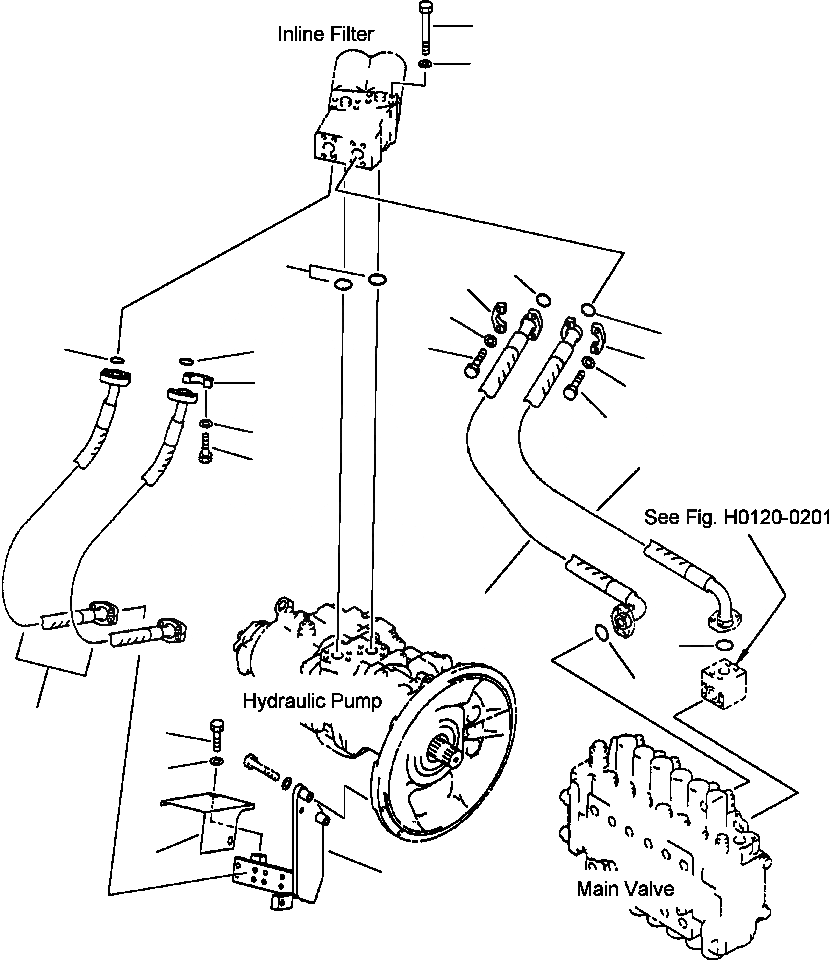 Inline Filter

See Fig. H0120-0201

Hydraulic Pump

Main Valve