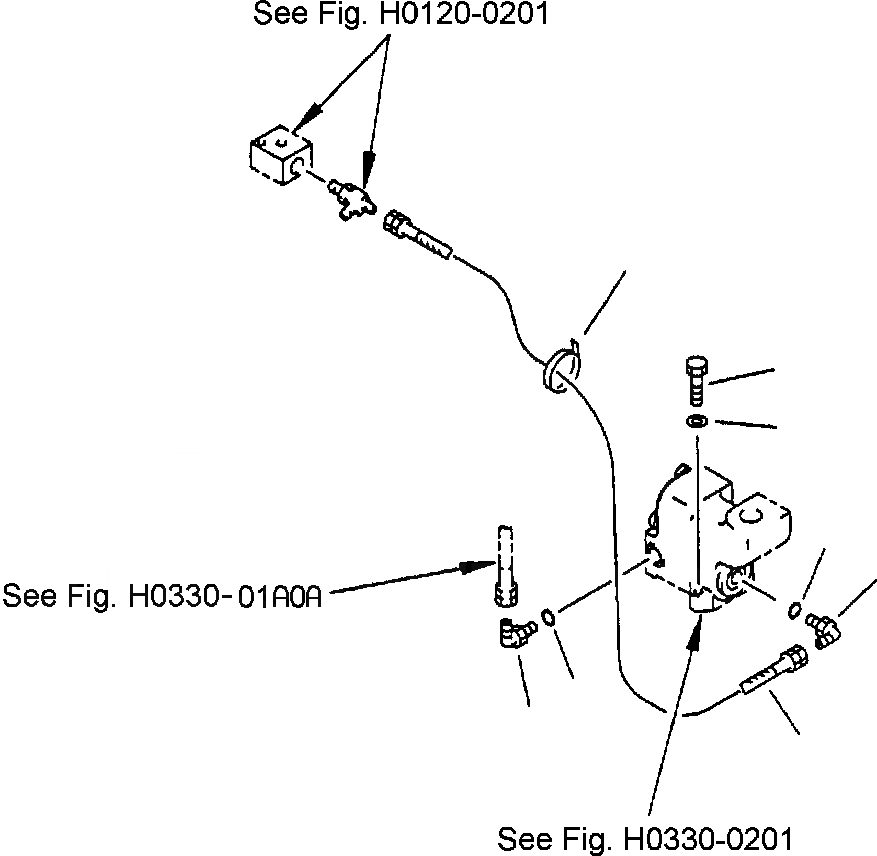 See Fig. H0120-0201

See Fig. H0330-01A0A

See Fig. H0330-0201