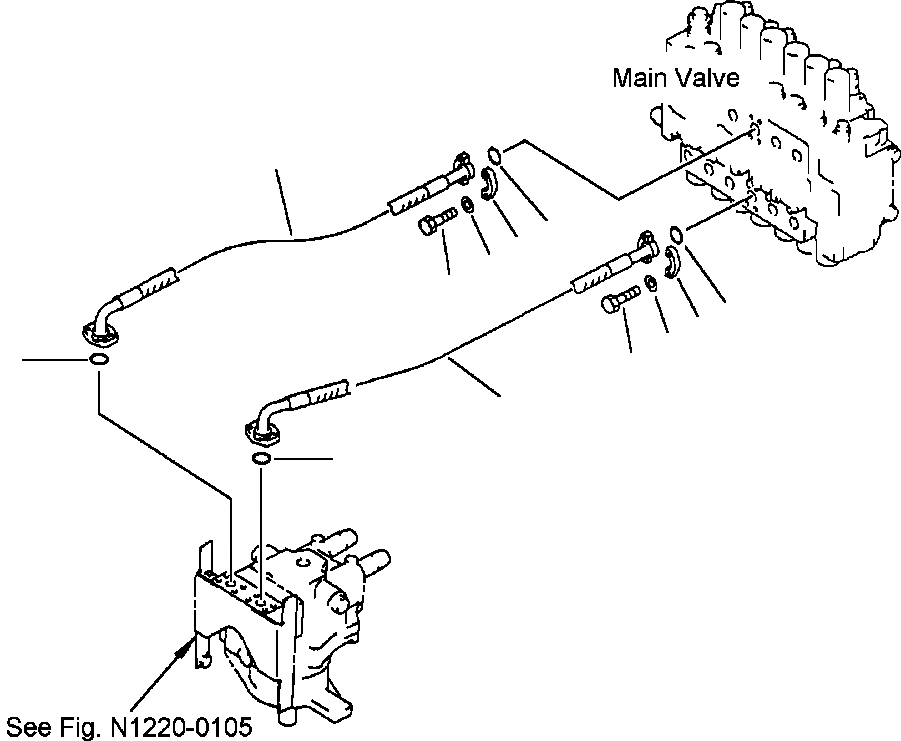 Main Valve

See Fig. N1220-0105