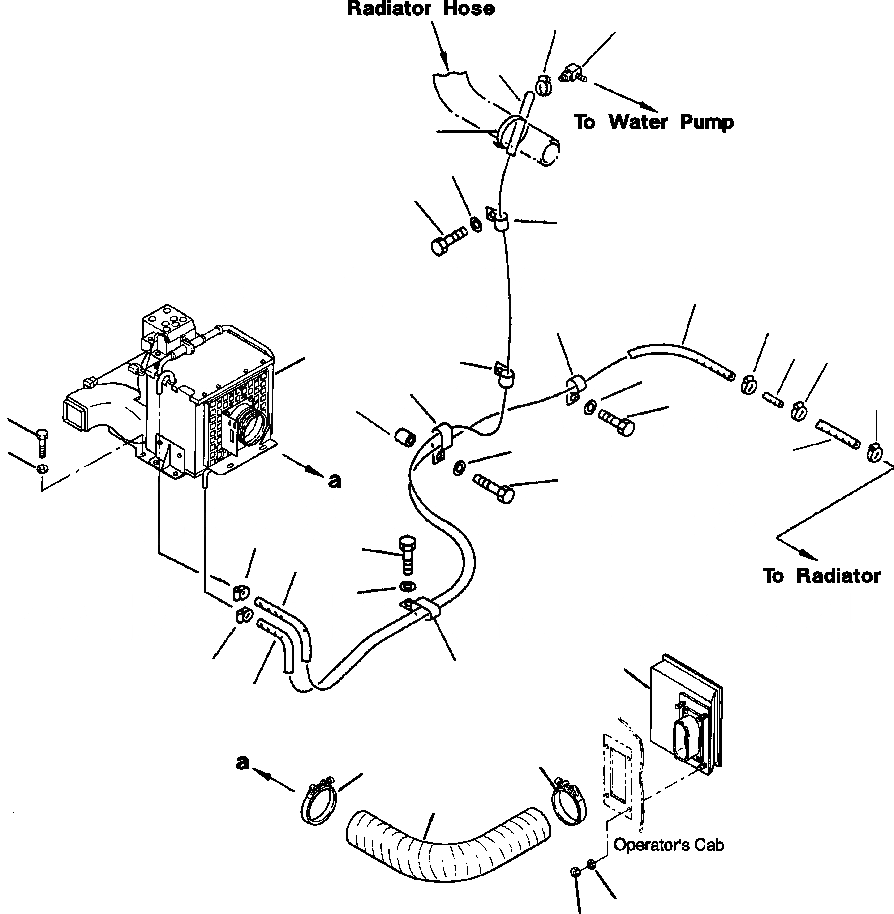 Radiator Hose

To Water Pump

a

To Radiator

a

Operator's Cab