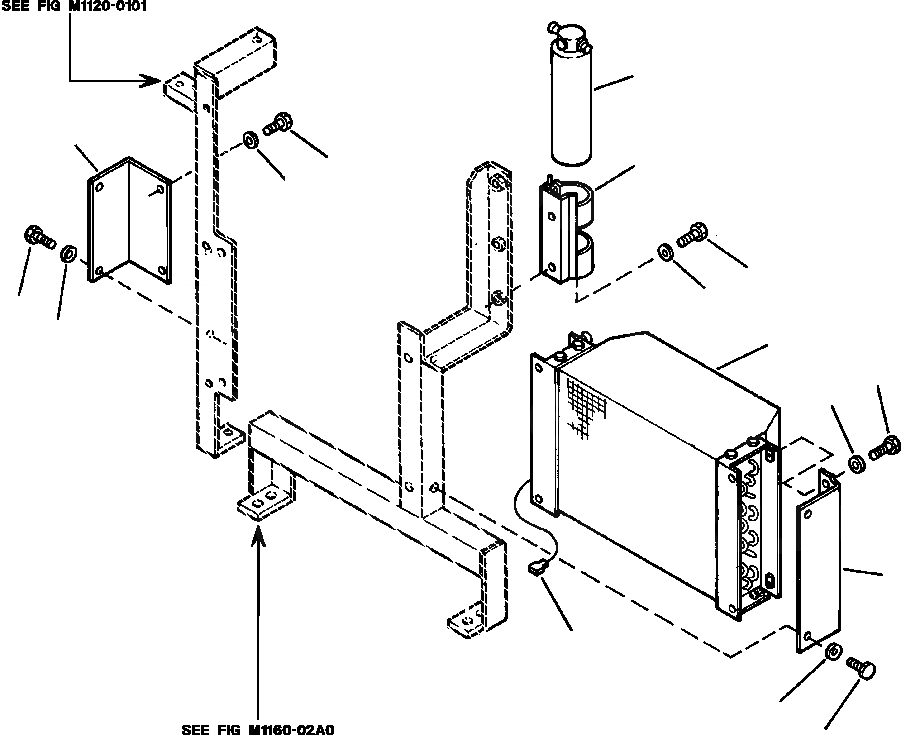 SEE FIG M1120-0101

SEE FIG M1160-02A0