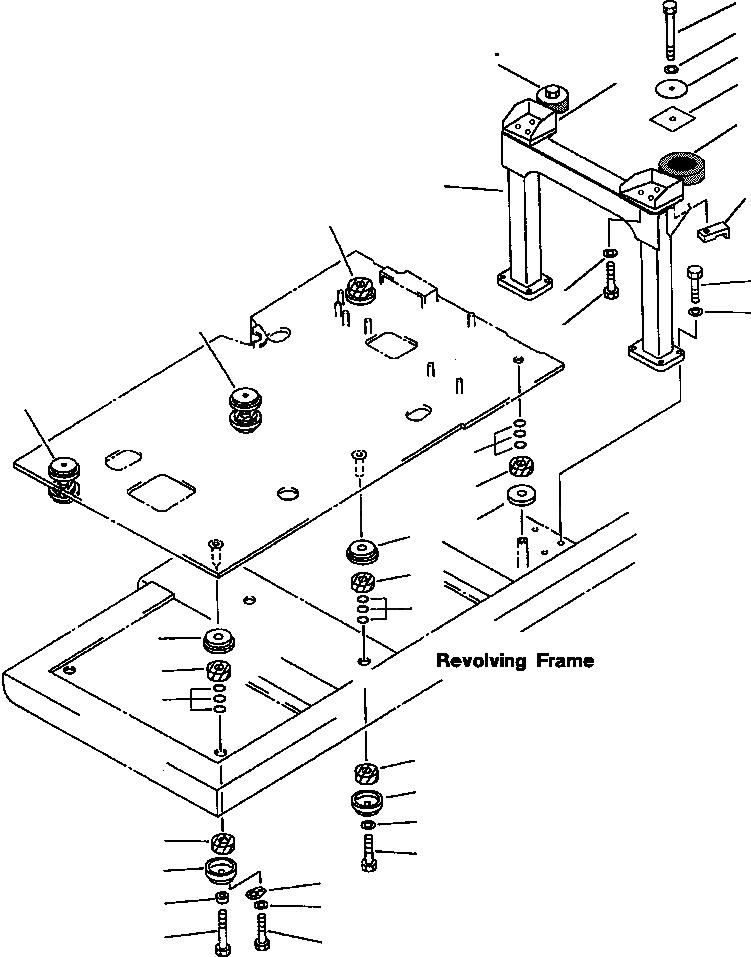 Revolving Frame