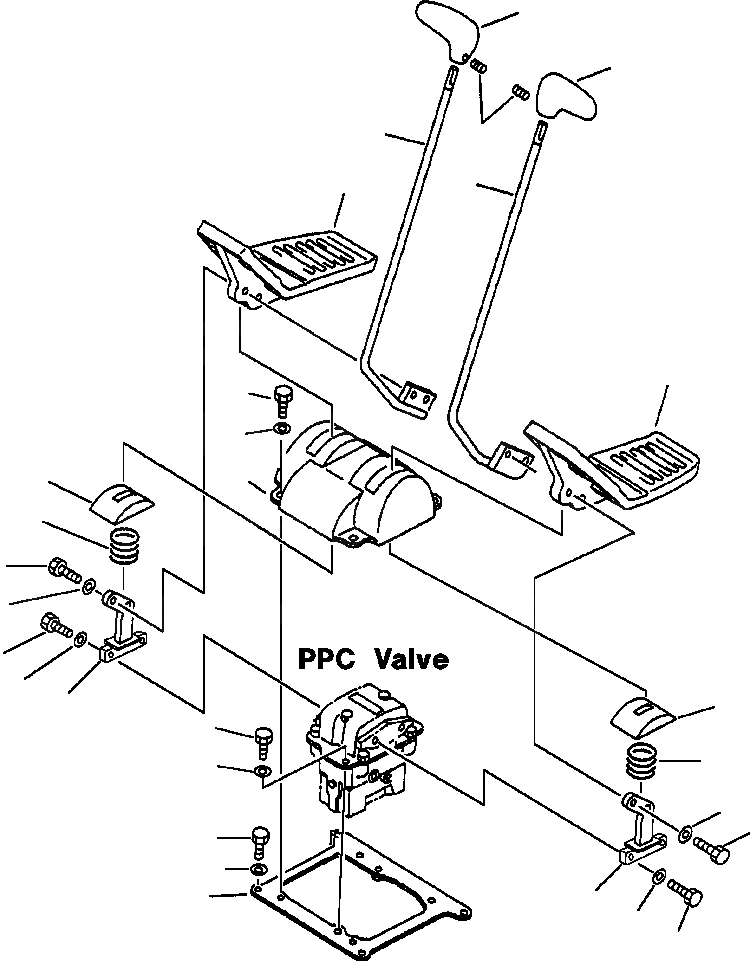 PPC Valve