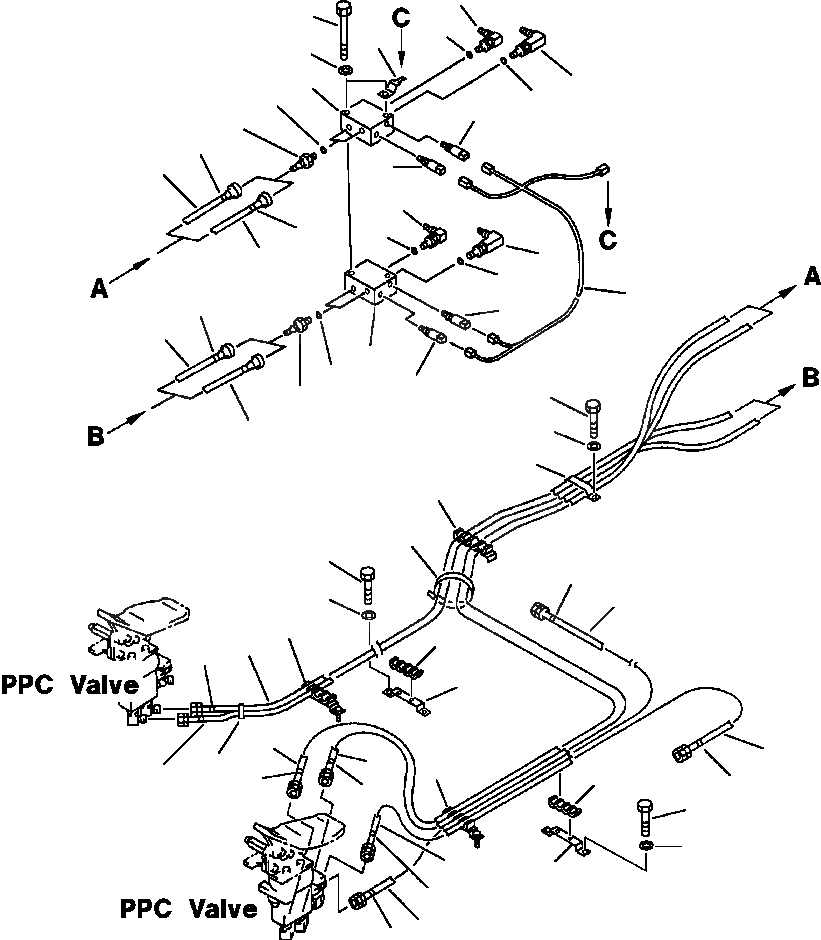 C
C
A
A
B
B
PPC Valve
PPC Valve