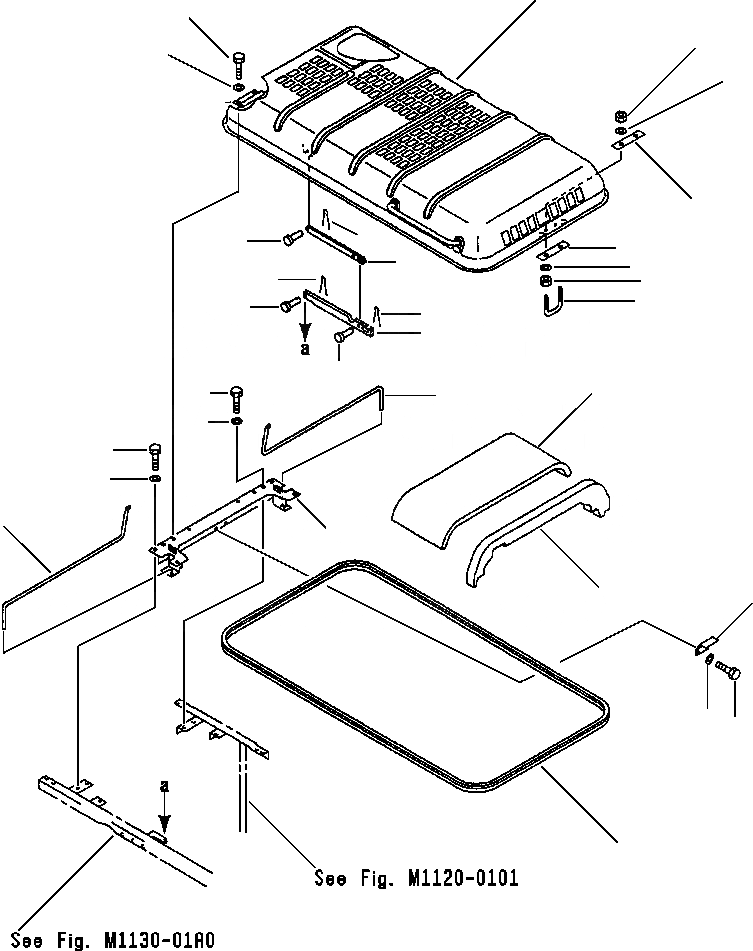 a

a

See Fig. M1120-0101

See Fig. M1130-01A0