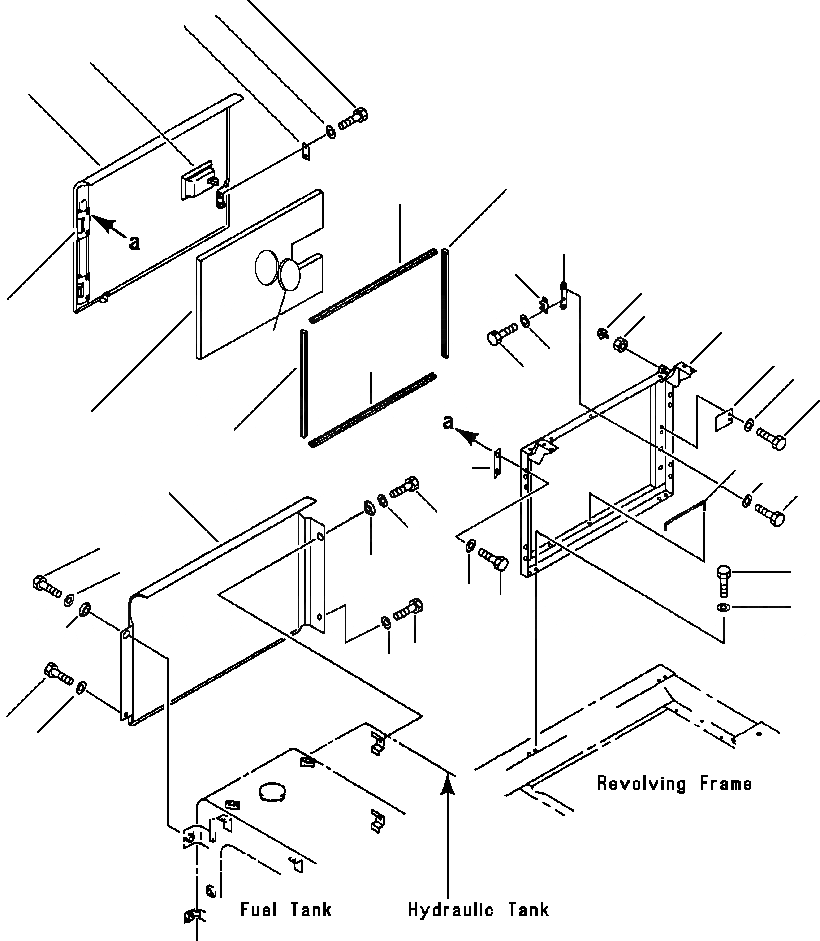 a

a

Revolving Frame

Fuel Tank

Hydraulic Tank