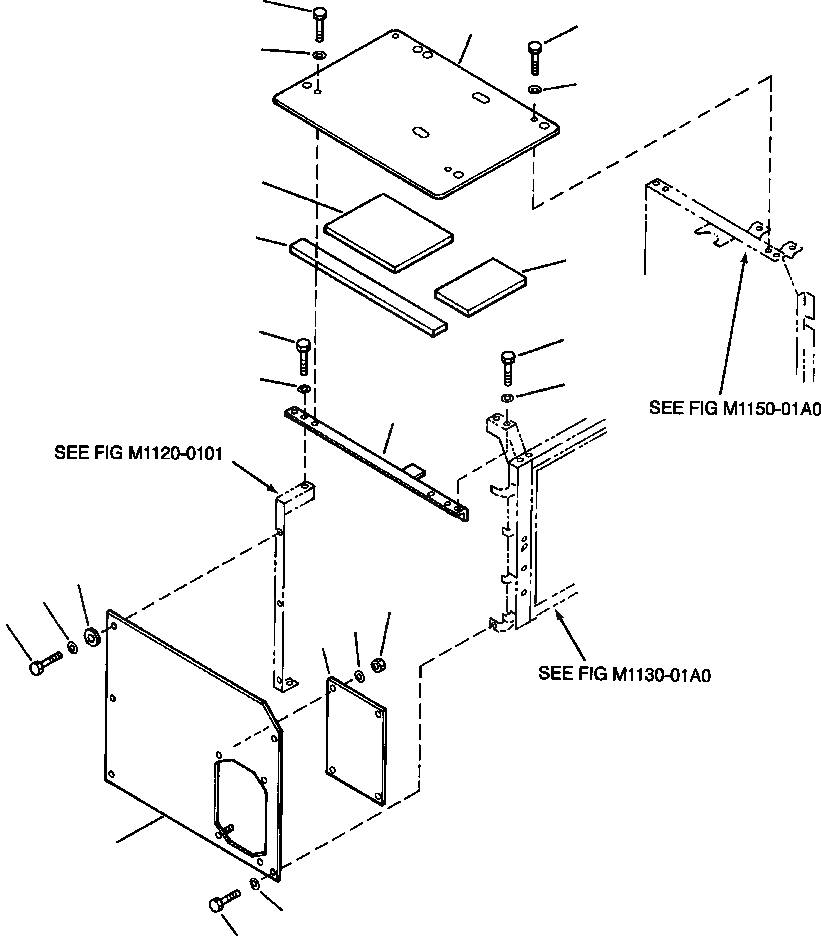 SEE FIG M1150-01A0

SEE FIG M1120-0101

SEE FIG M1130-01A0