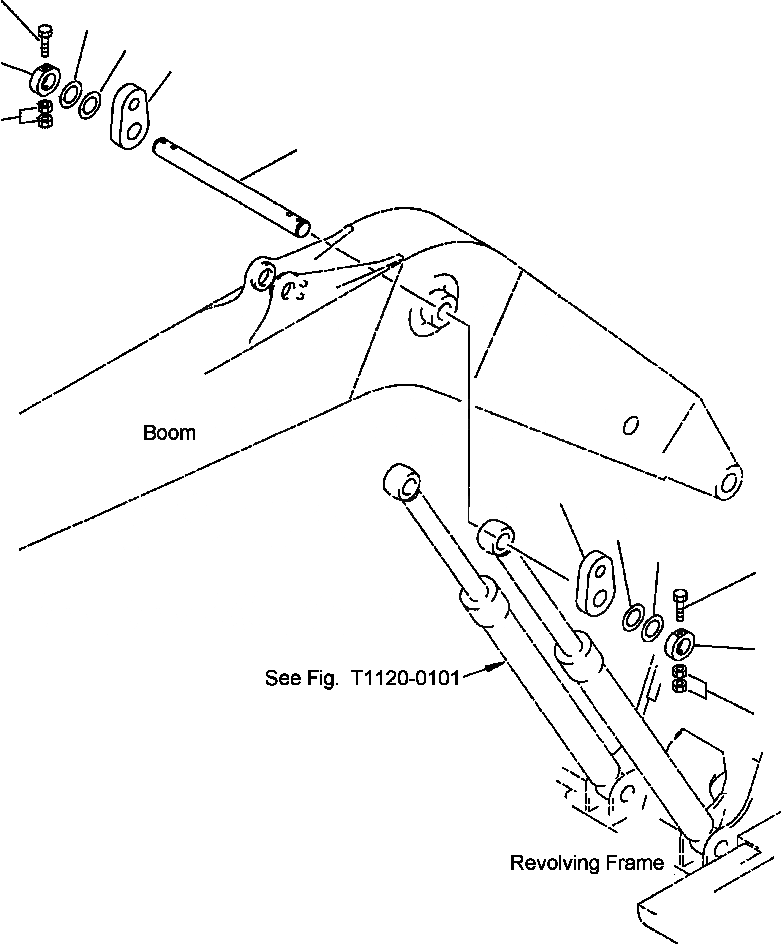 Boom

See Fig. T1120-0101

Revolving Frame