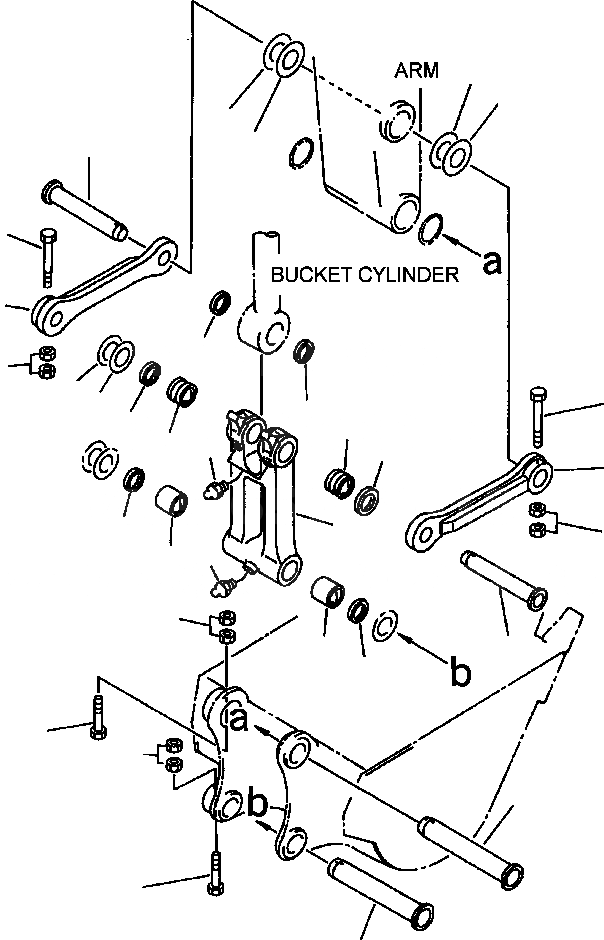 ARM

a

BUCKET CYLINDER

b

a

b