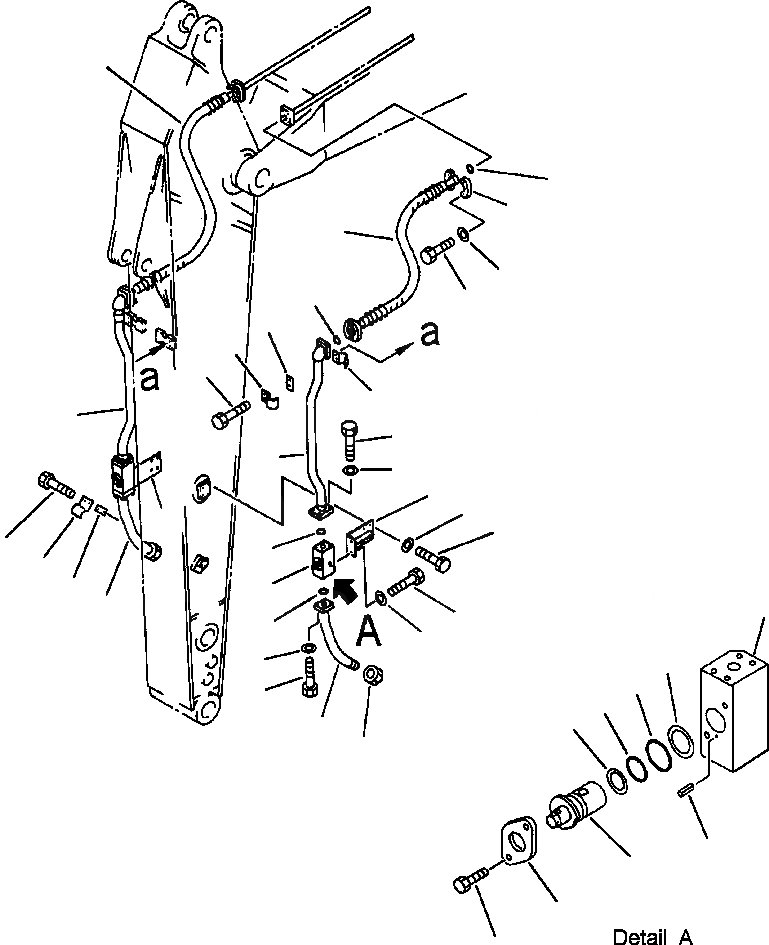 a

a

A

Detail A