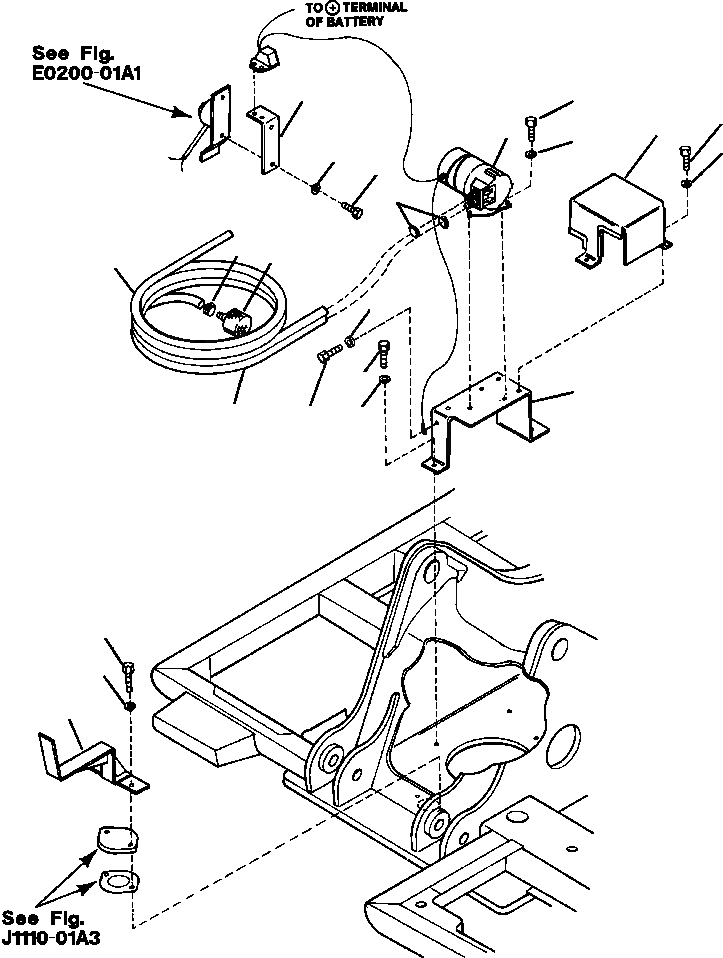 TO $\oplus$ TERMINAL OF BATTERY

See Fig. E0200-01A1

See Fig. J1110-01A3