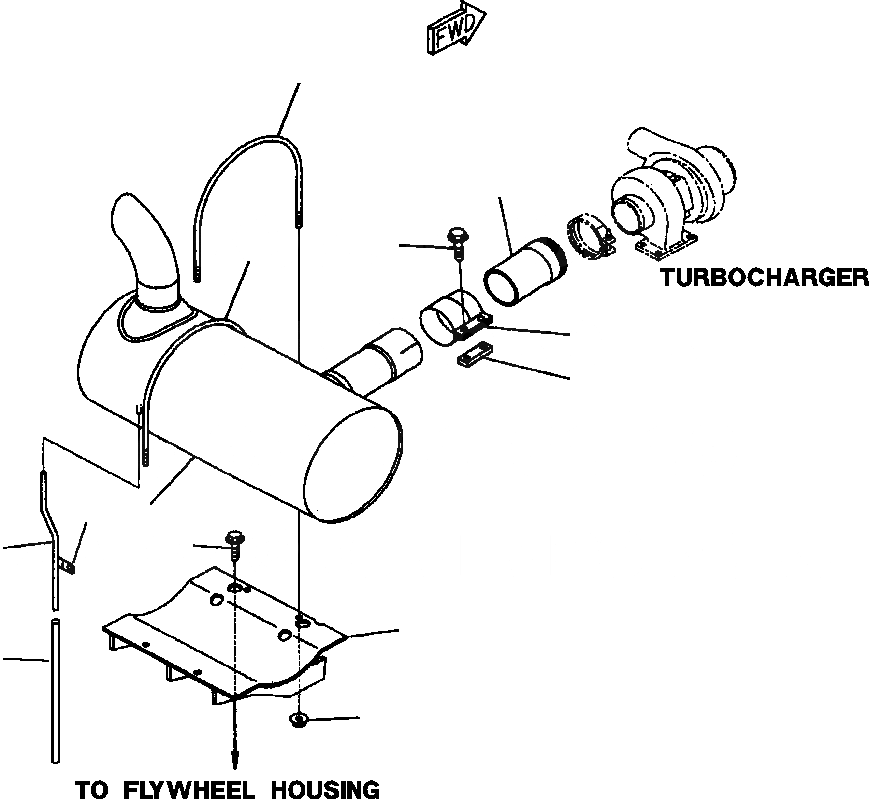 FWD

TURBOCHARGER

TO FLYWHEEL HOUSING