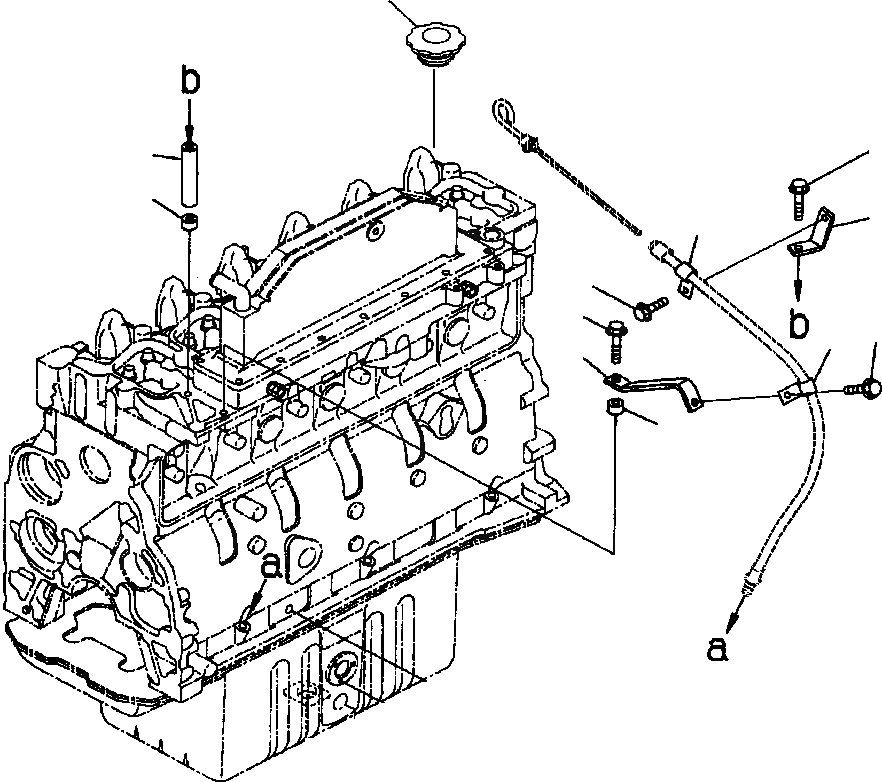 b
b
a
a