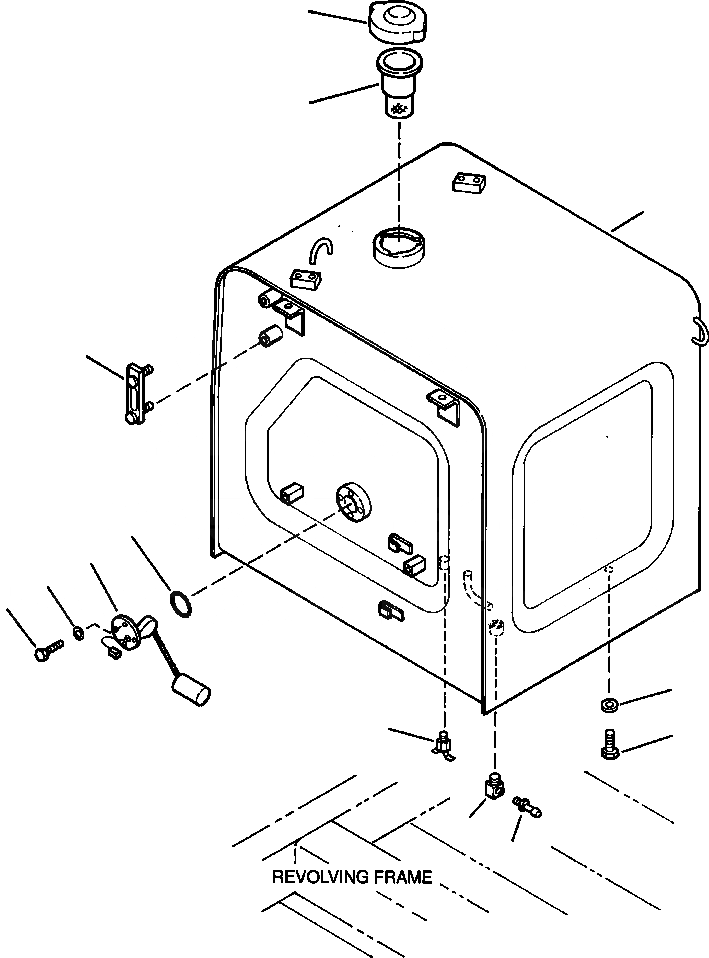 REVOLVING FRAME