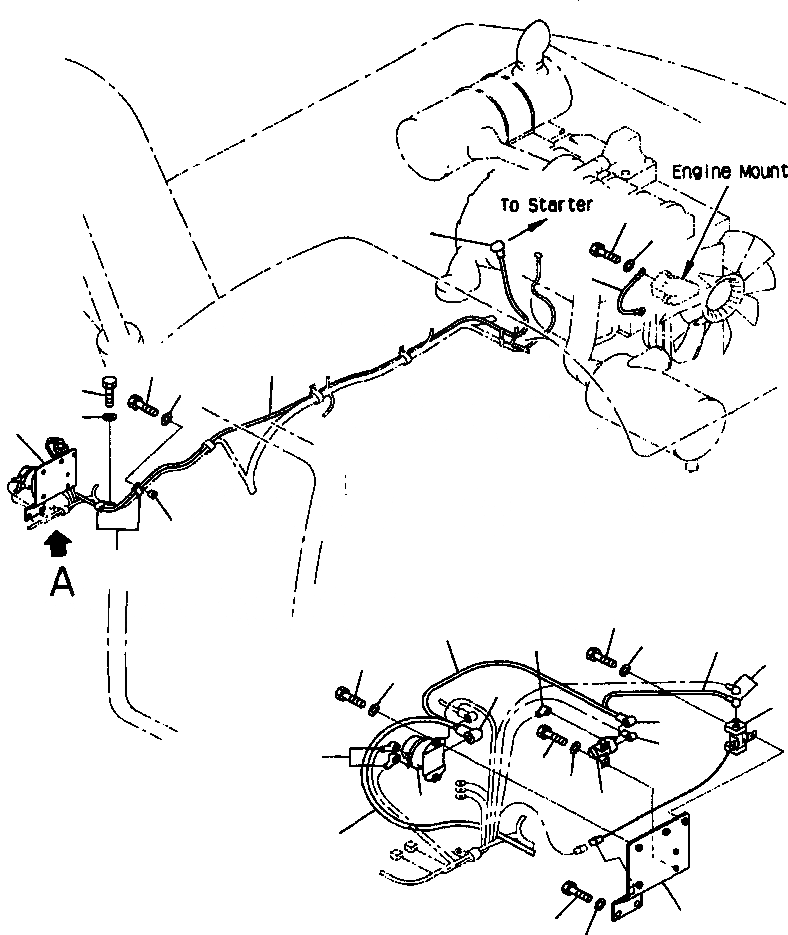 Engine Mount
To Starter
A