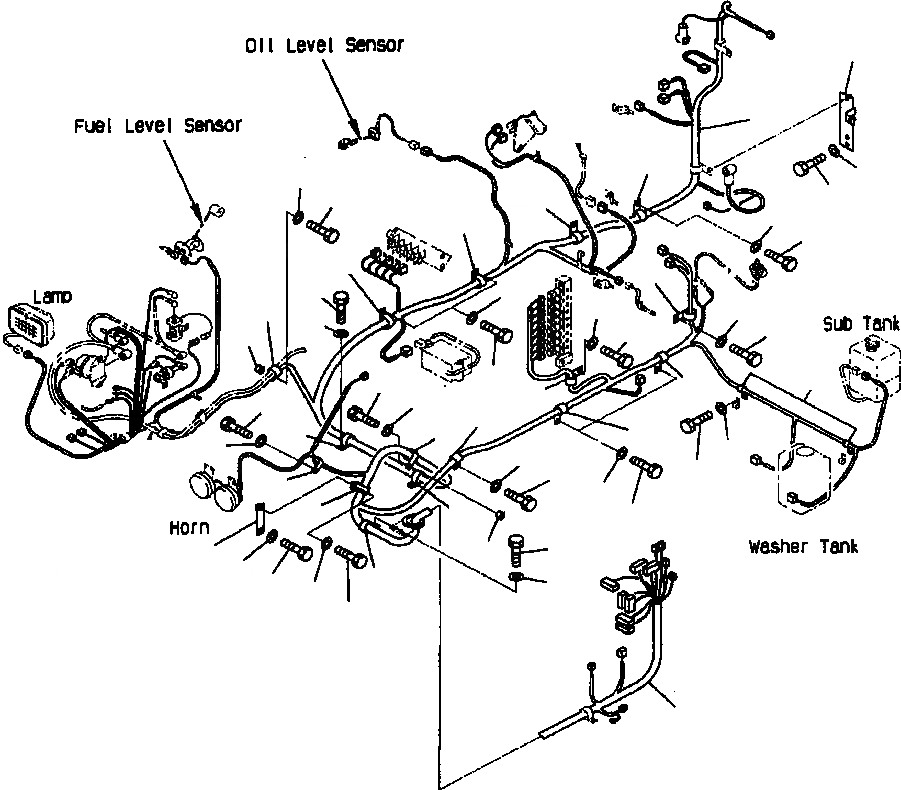 Oil Level Sensor

Fuel Level Sensor

Lamp

Sub Tank

Horn

Washer Tank